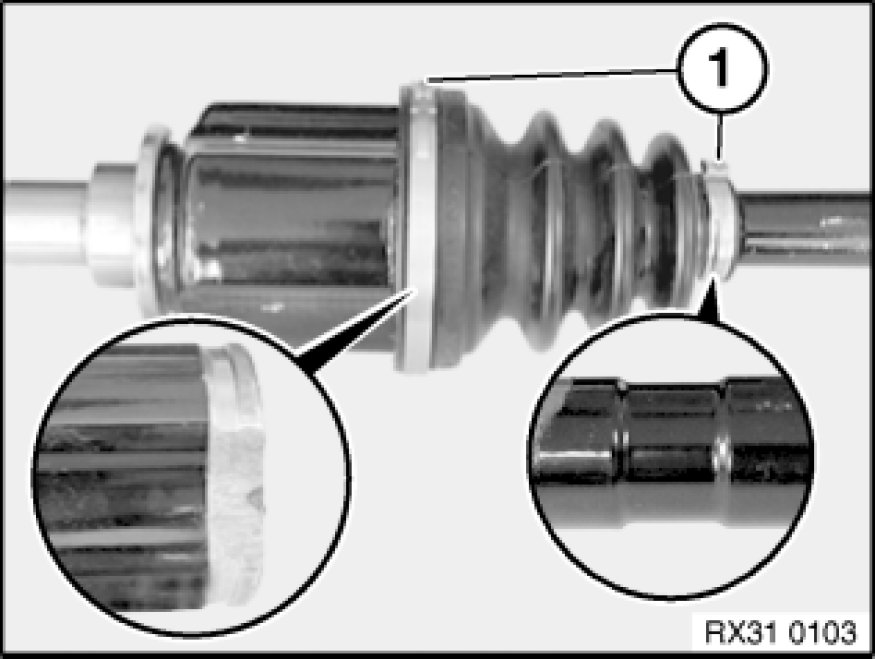 1

RX31 0103