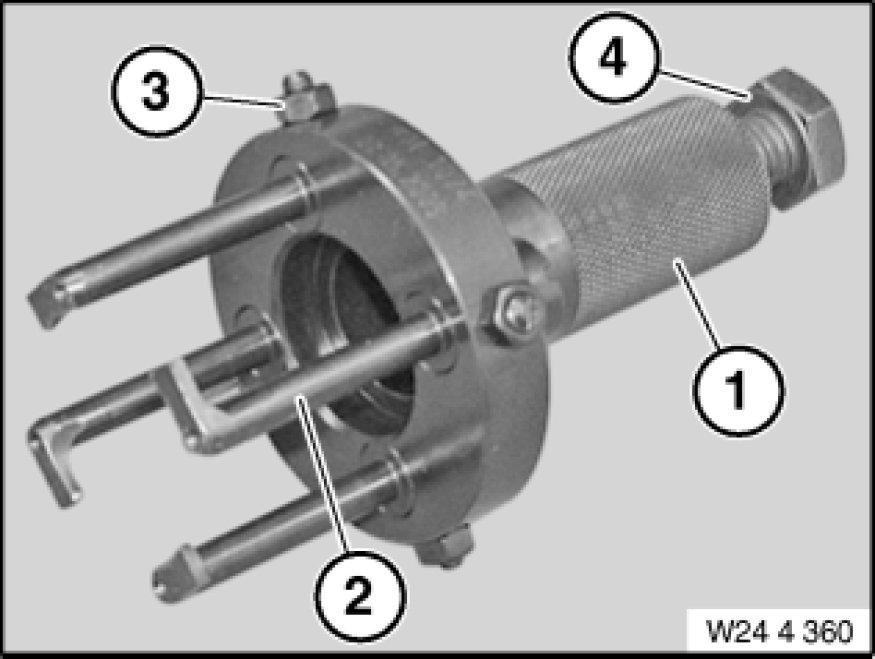 3
4
1
2
W24 4 360