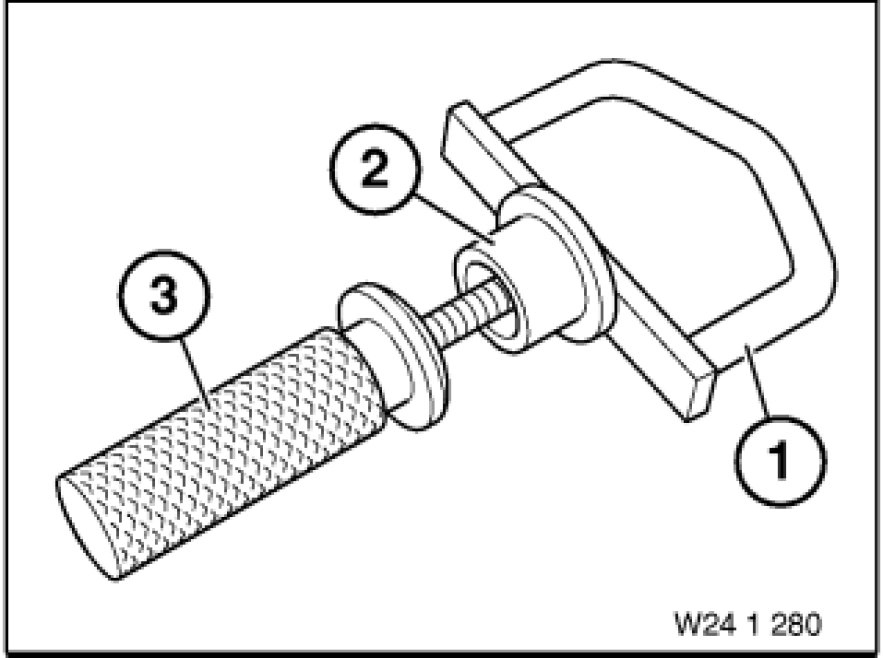 2
3
1
W24 1 280