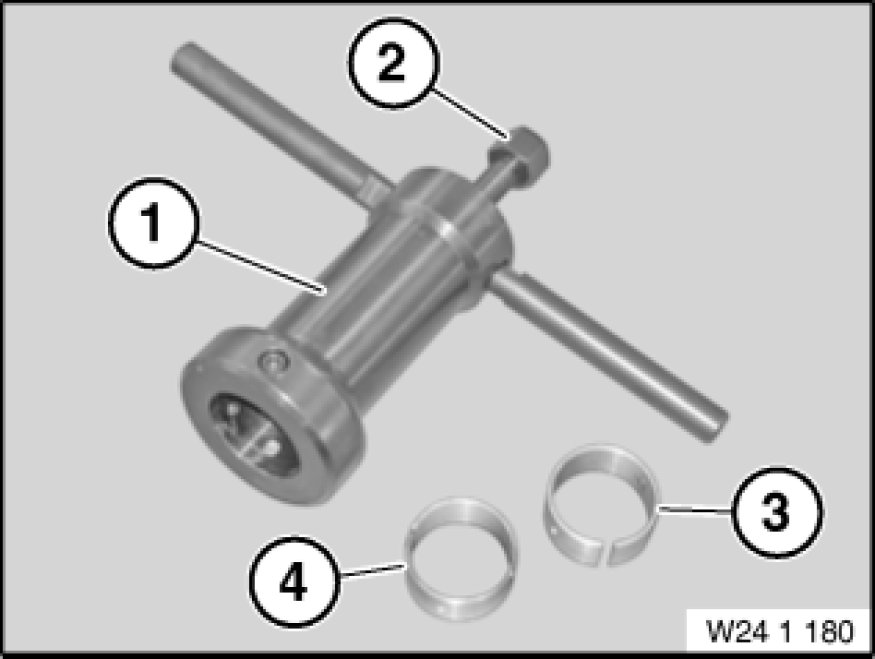 2
1
3
4
W24 1 180