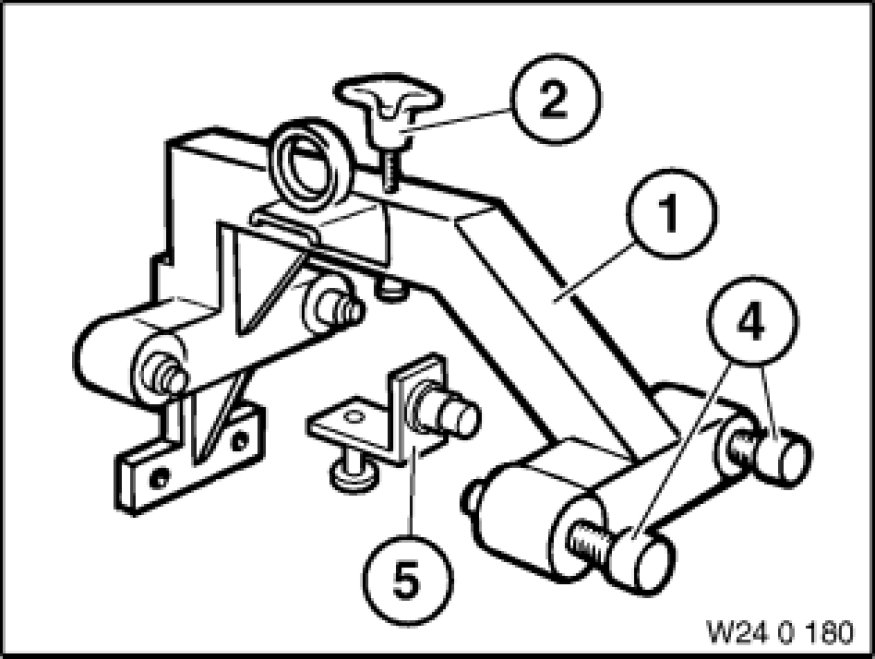 2
1
4
5
W24 0 180