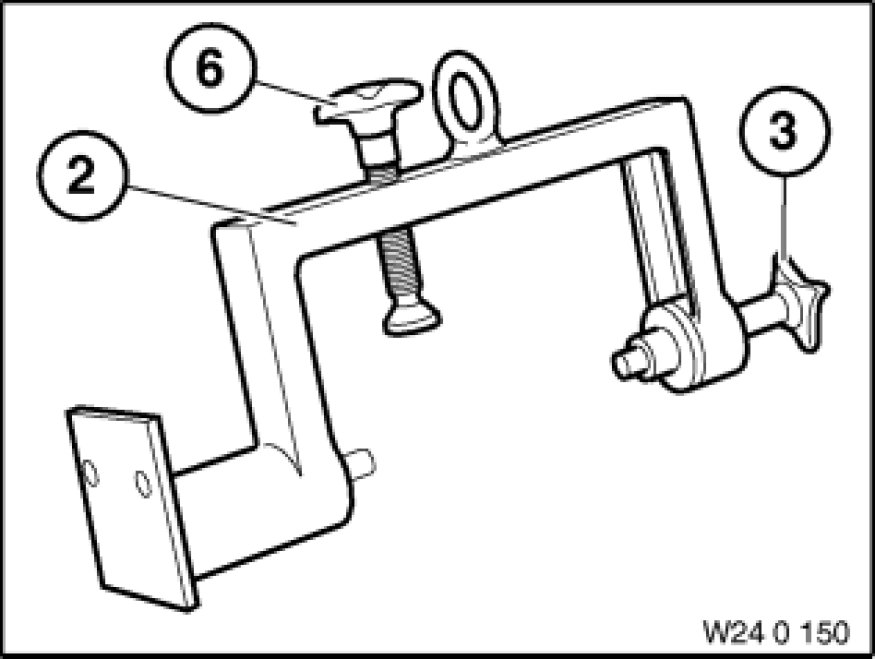 6
2
3
W24 0 150