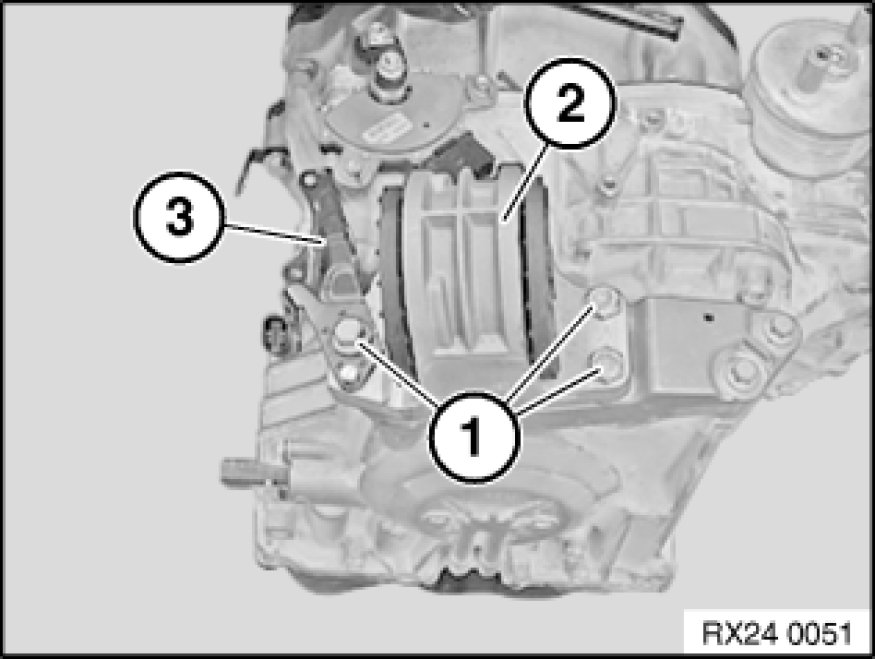 2
3
1
RX24 0051