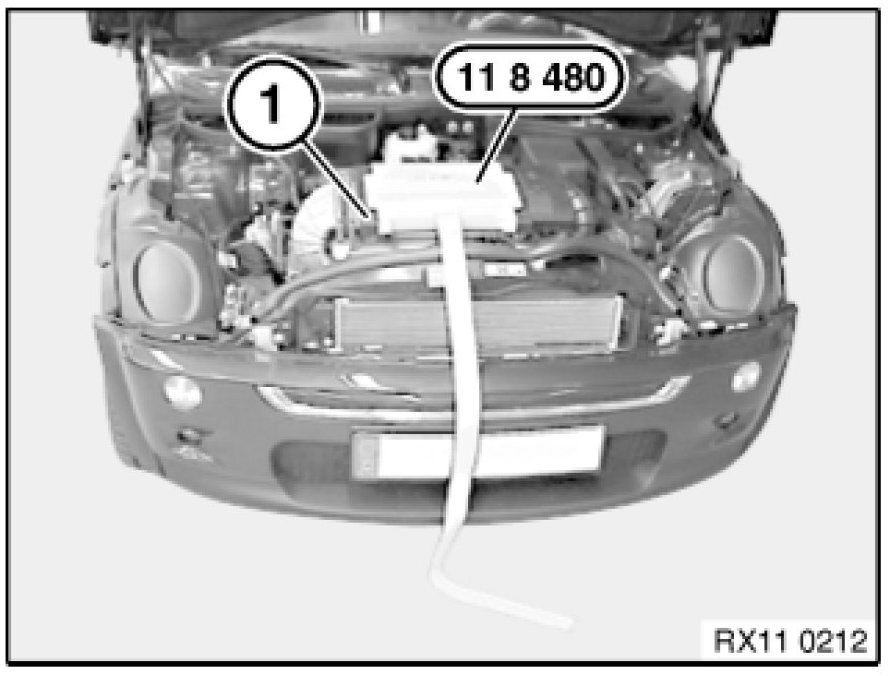 1
11 8 480
RX11 0212