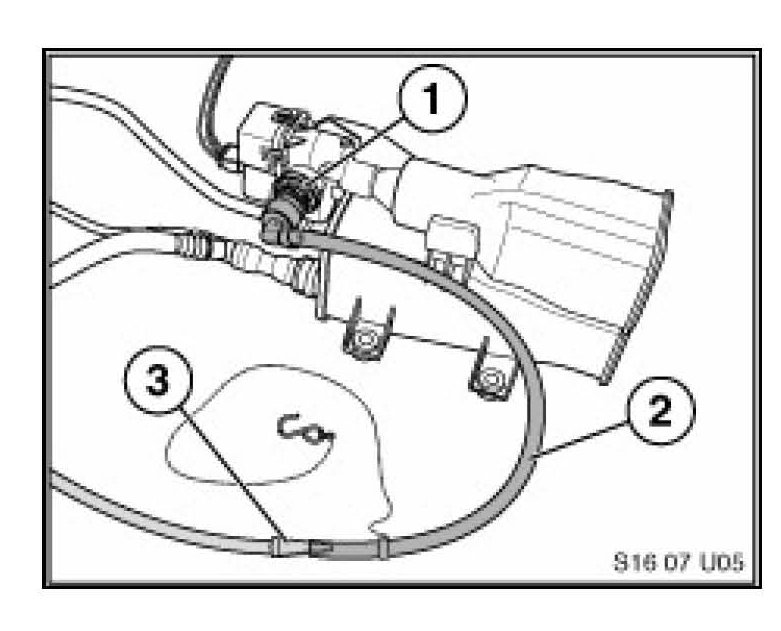 1
3
2
S16 07 U05