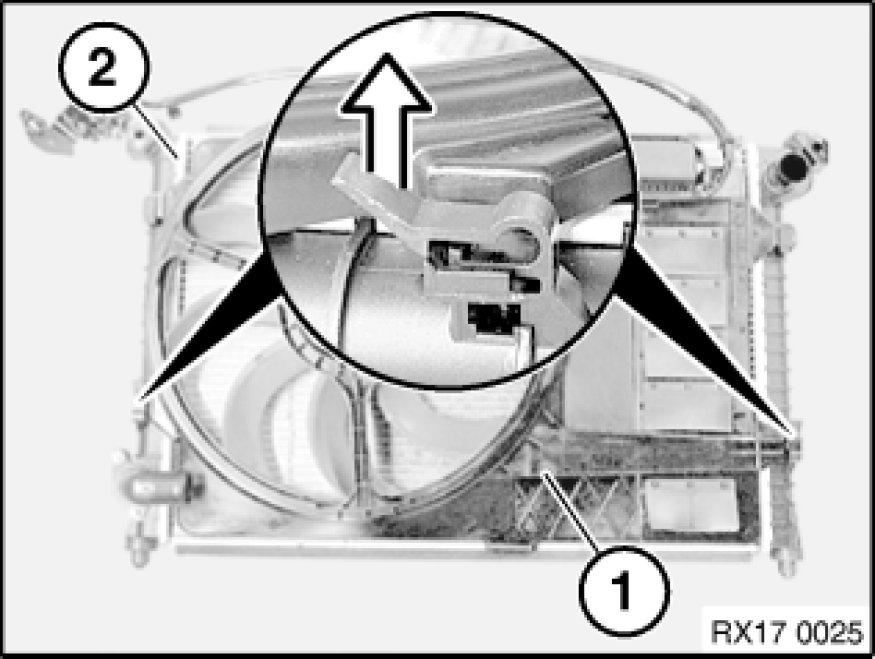 2
1
RX17 0025