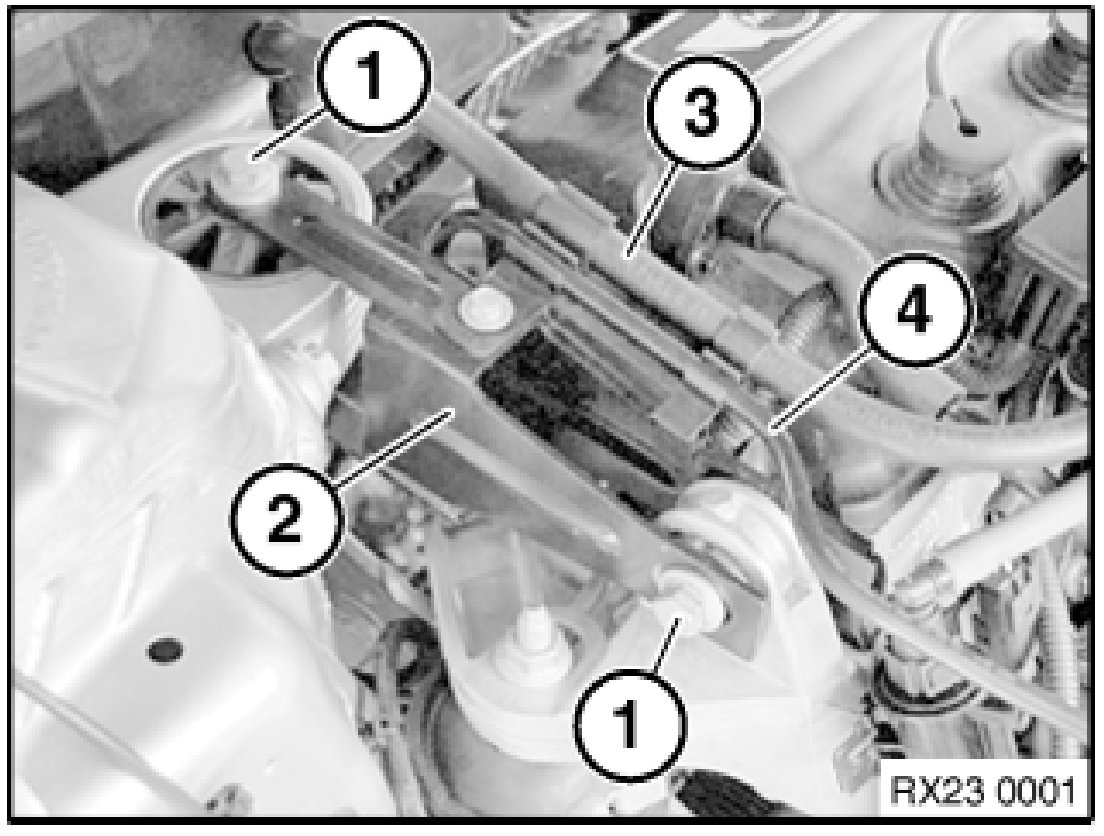 1
3
4
2
1
RX23 0001