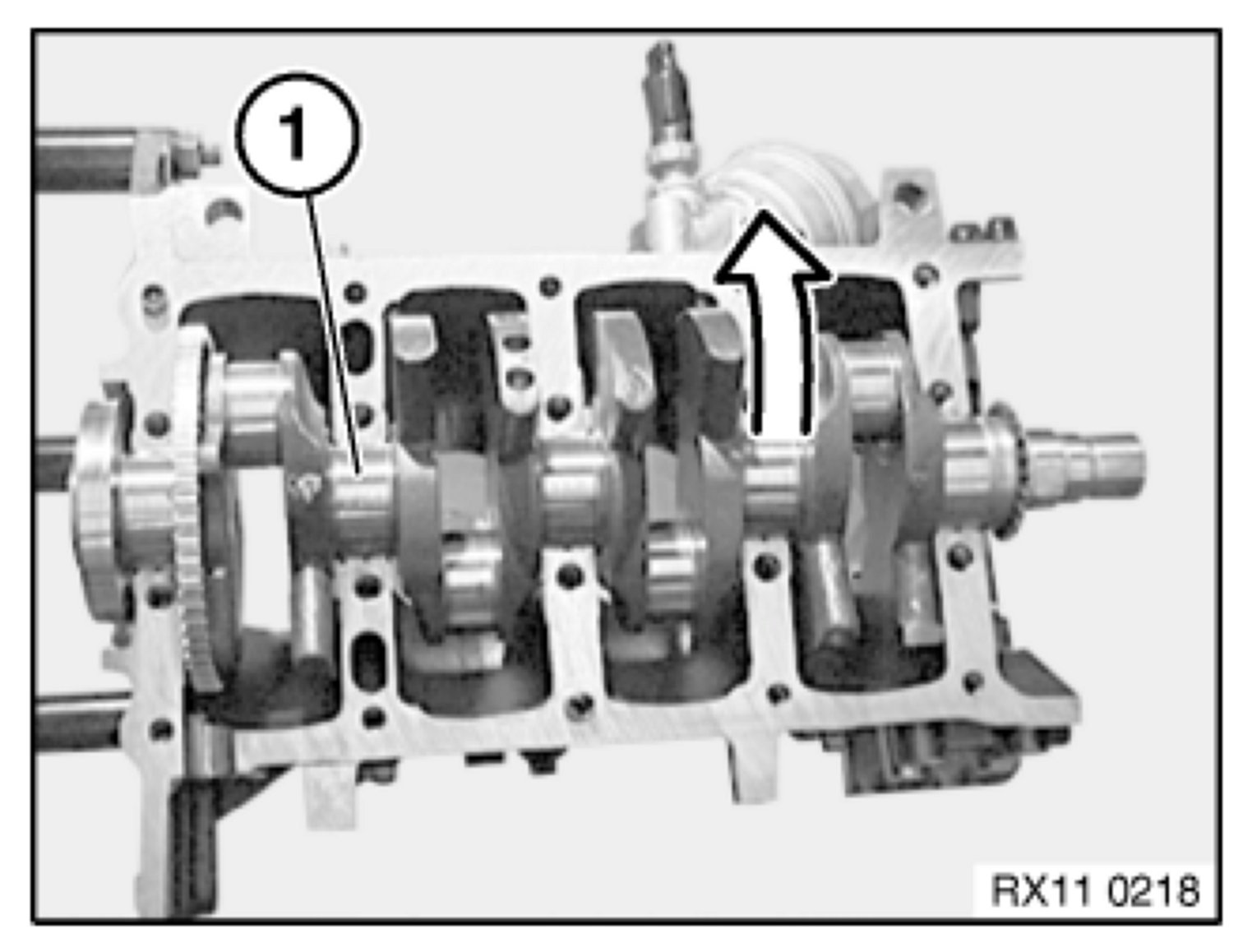 1

RX11 0218