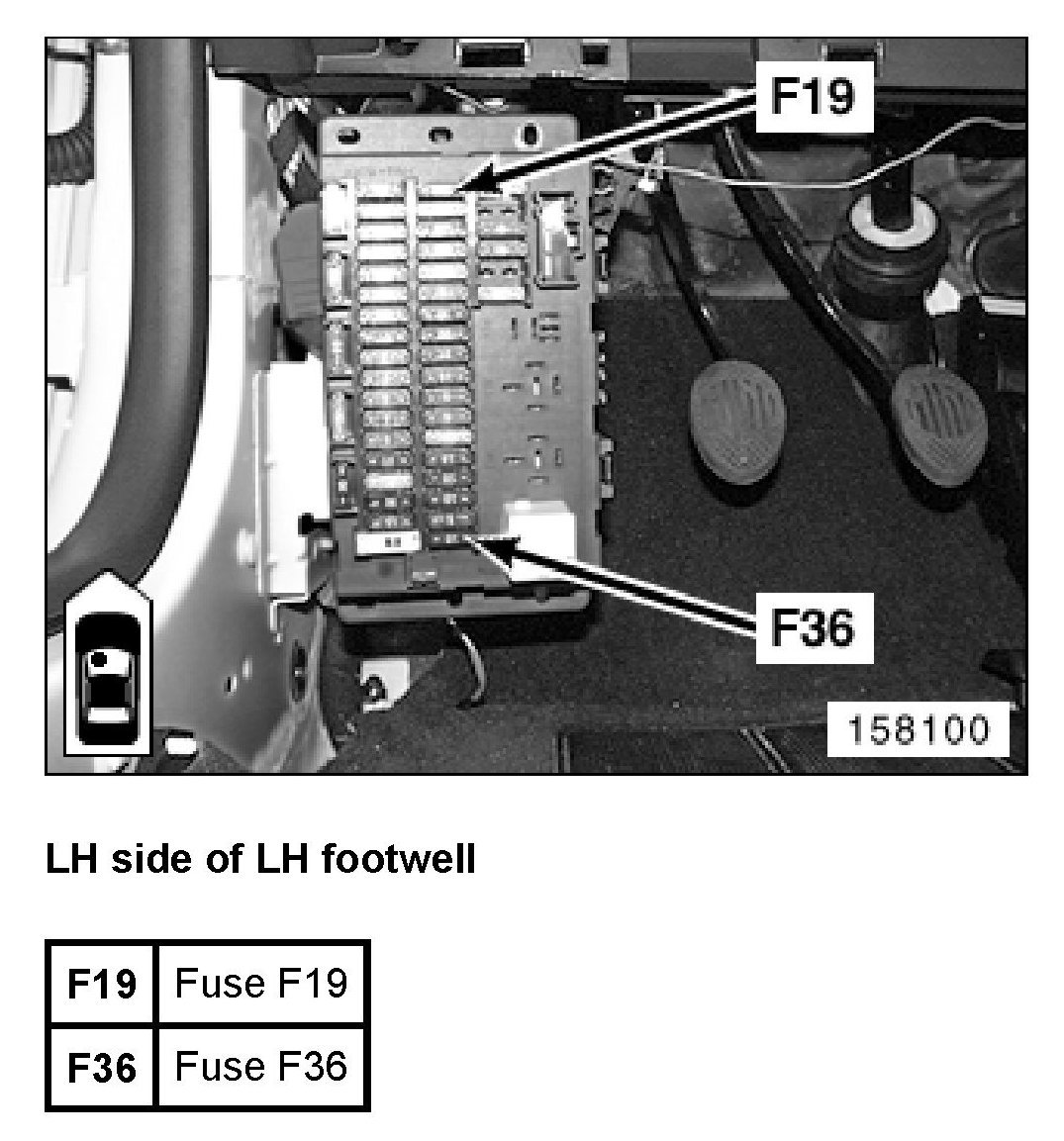 F19

F36

158100

LH side of LH footwell

| F19 | Fuse F19 |
|---|---|
| F36 | Fuse F36 |