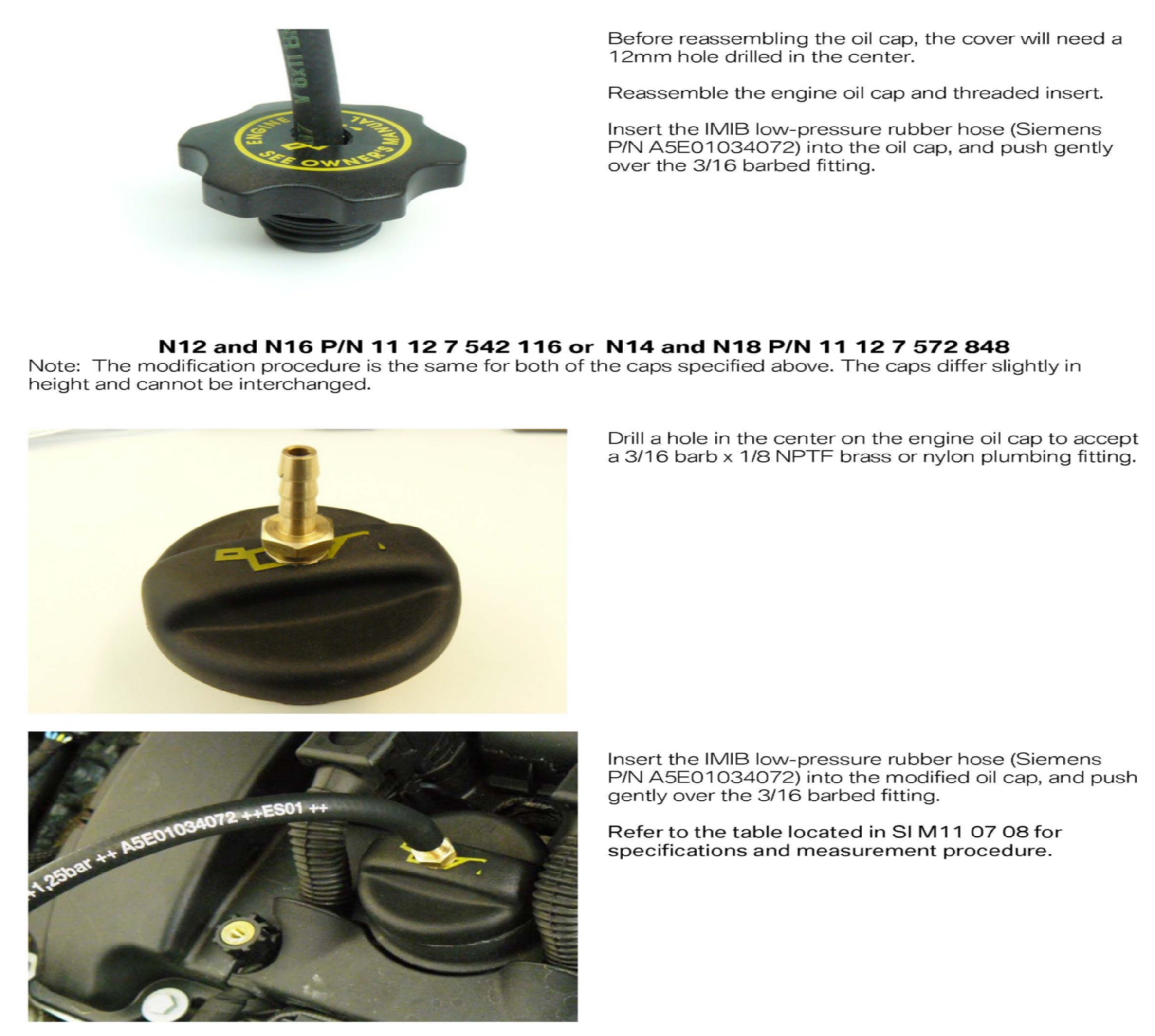 ENGINE
SEE OWNER'S MANUAL

Before reassembling the oil cap, the cover will need a 12mm hole drilled in the center.

Reassemble the engine oil cap and threaded insert.

Insert the IMIB low-pressure rubber hose (Siemens P/N A5E01034072) into the oil cap, and push gently over the 3/16 barbed fitting.

N12 and N16 P/N 11 12 7 542 116 or N14 and N18 P/N 11 12 7 572 848

Note: The modification procedure is the same for both of the caps specified above. The caps differ slightly in height and cannot be interchanged.

Drill a hole in the center on the engine oil cap to accept a 3/16 barb x 1/8 NPTF brass or nylon plumbing fitting.

+1,25bar ++ A5E01034072 ++ES01 ++

Insert the IMIB low-pressure rubber hose (Siemens P/N A5E01034072) into the modified oil cap, and push gently over the 3/16 barbed fitting.

Refer to the table located in SI M11 07 08 for specifications and measurement procedure.