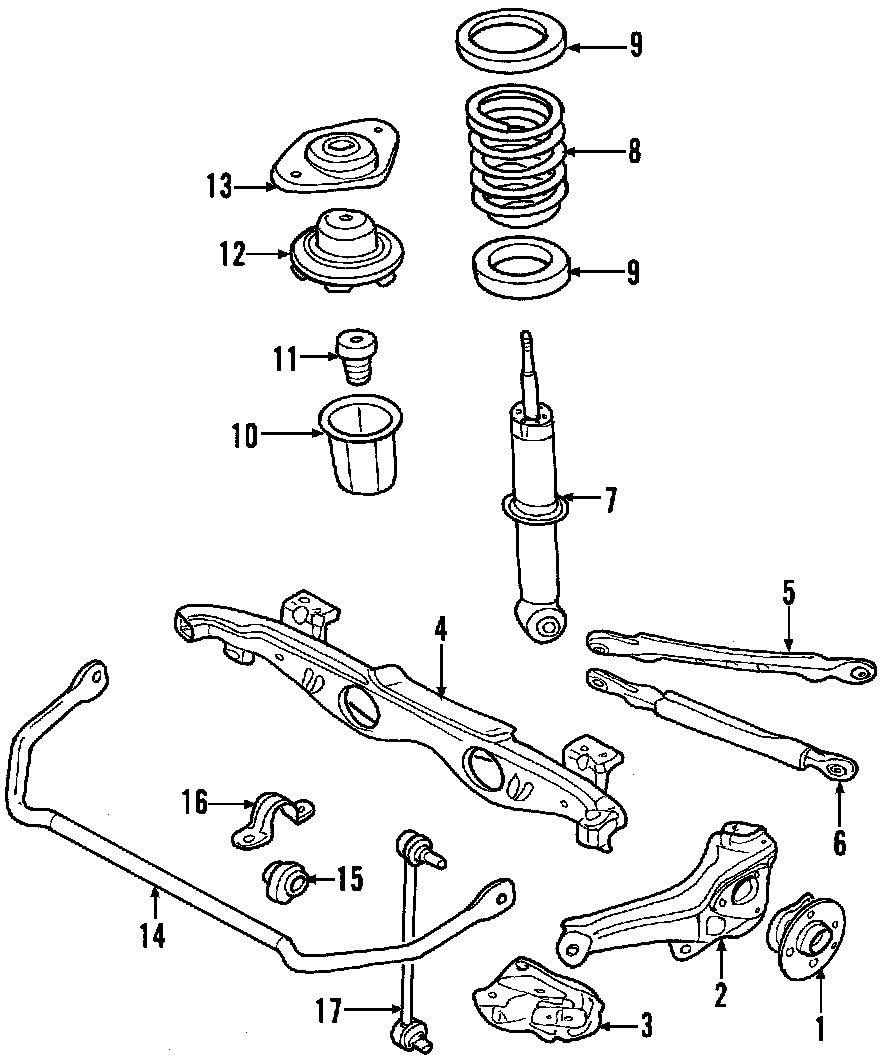 9
8
13
12
9
11
10
7
5
4
6
16
15
14
2
1
17
3