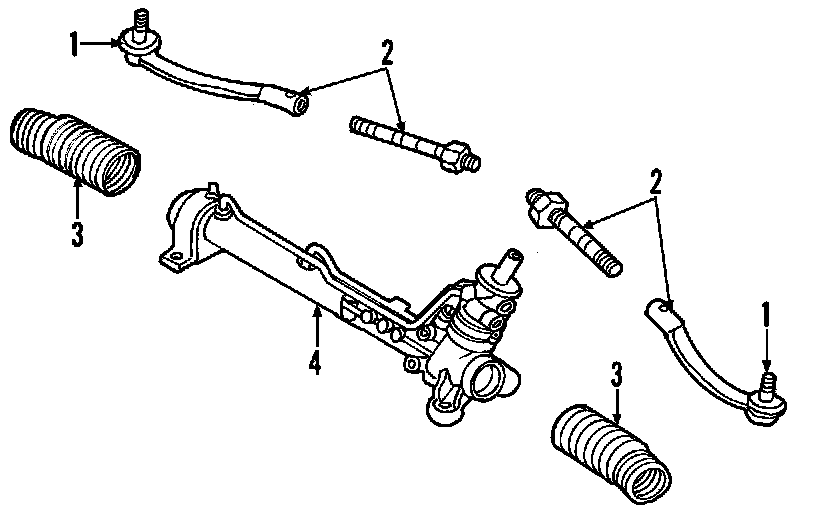 1
2
3
2
4
1
3