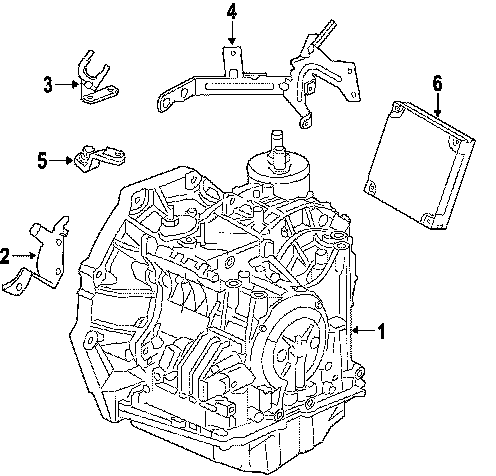 4
3
6
5
2
1