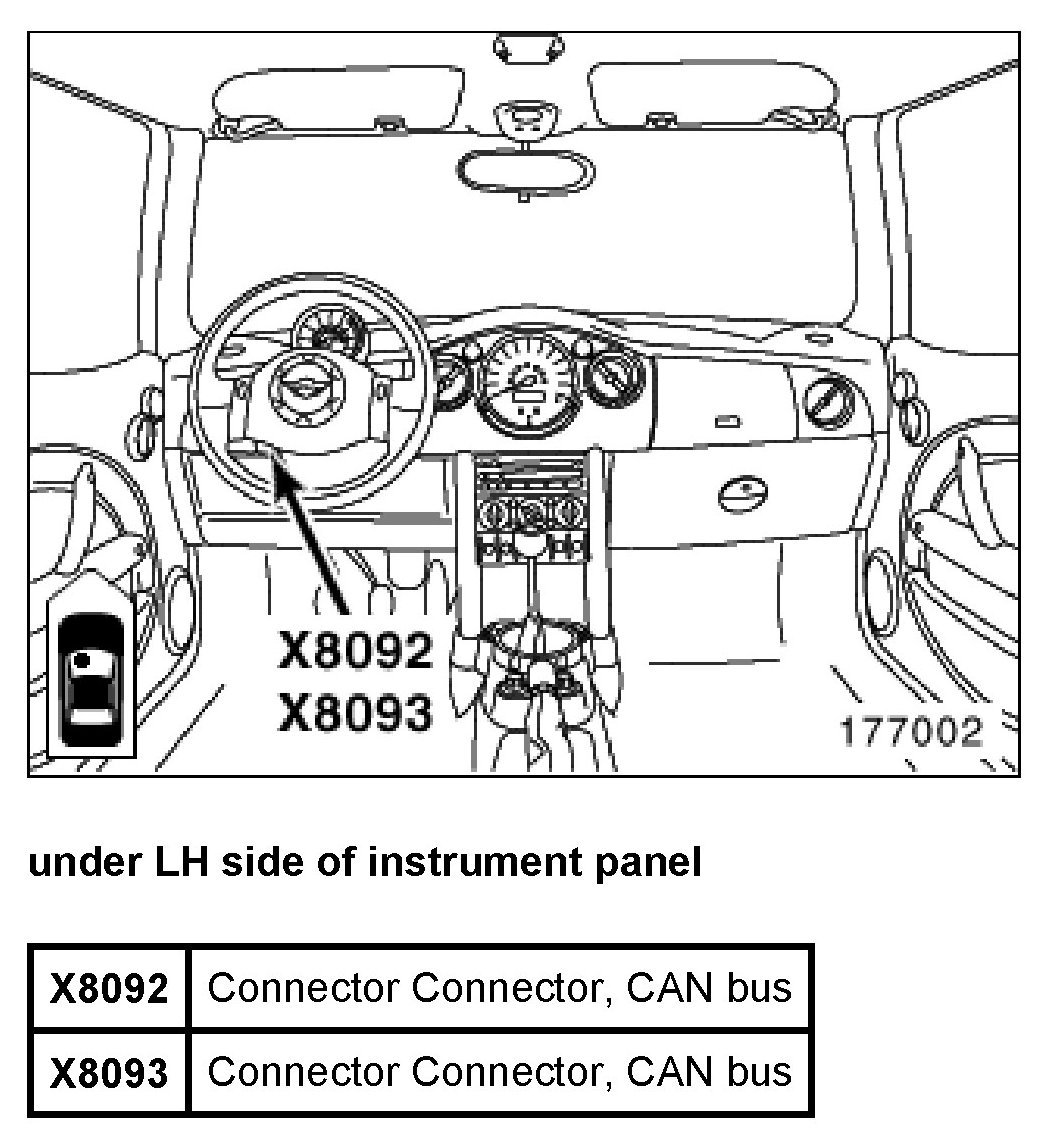 X8092
X8093

177002

under LH side of instrument panel

| X8092 | Connector Connector, CAN bus |
|---|---|
| X8093 | Connector Connector, CAN bus |