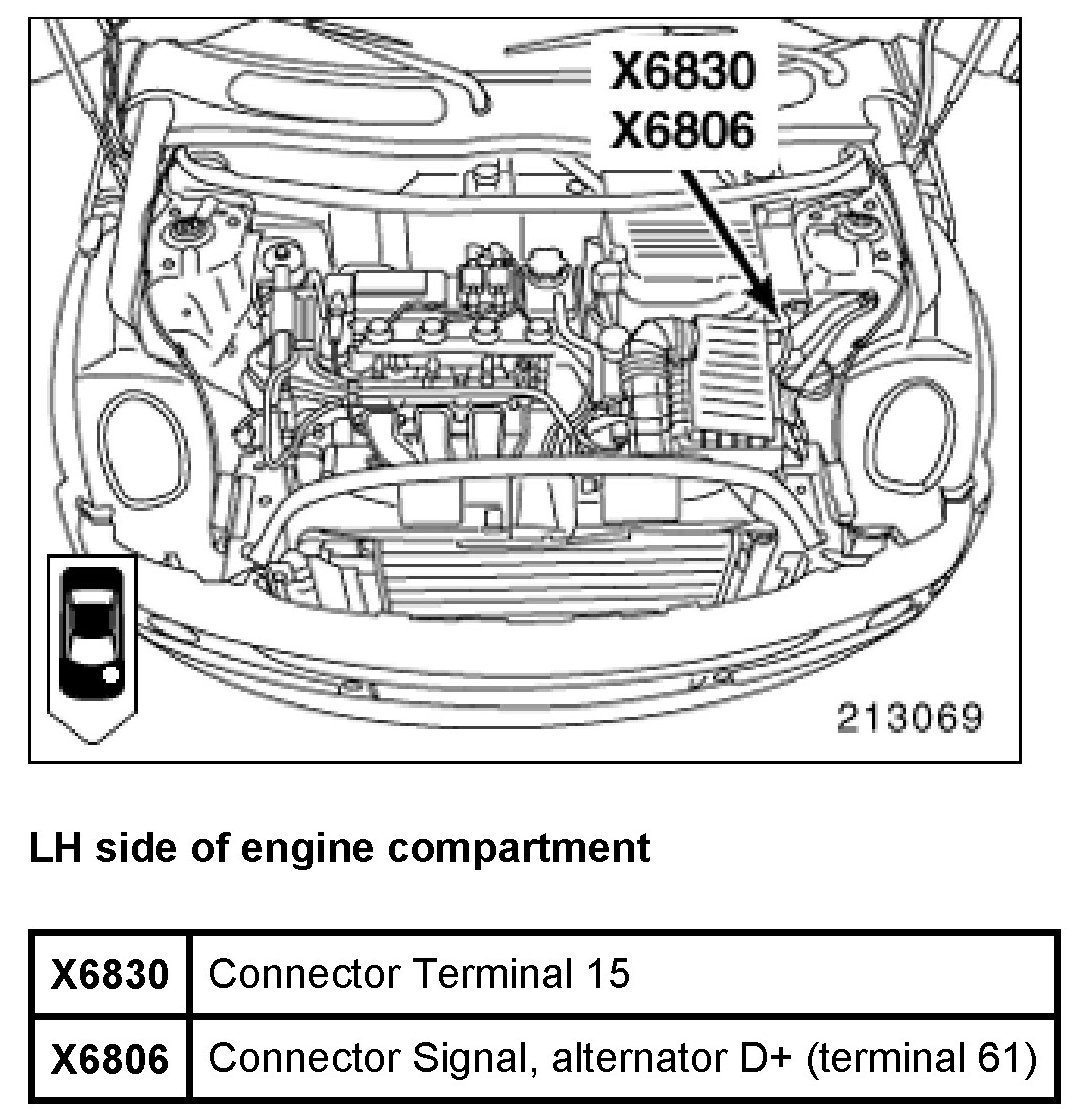 X6830
X6806

213069

LH side of engine compartment

| X6830 | Connector Terminal 15 |
|---|---|
| X6806 | Connector Signal, alternator D+ (terminal 61) |