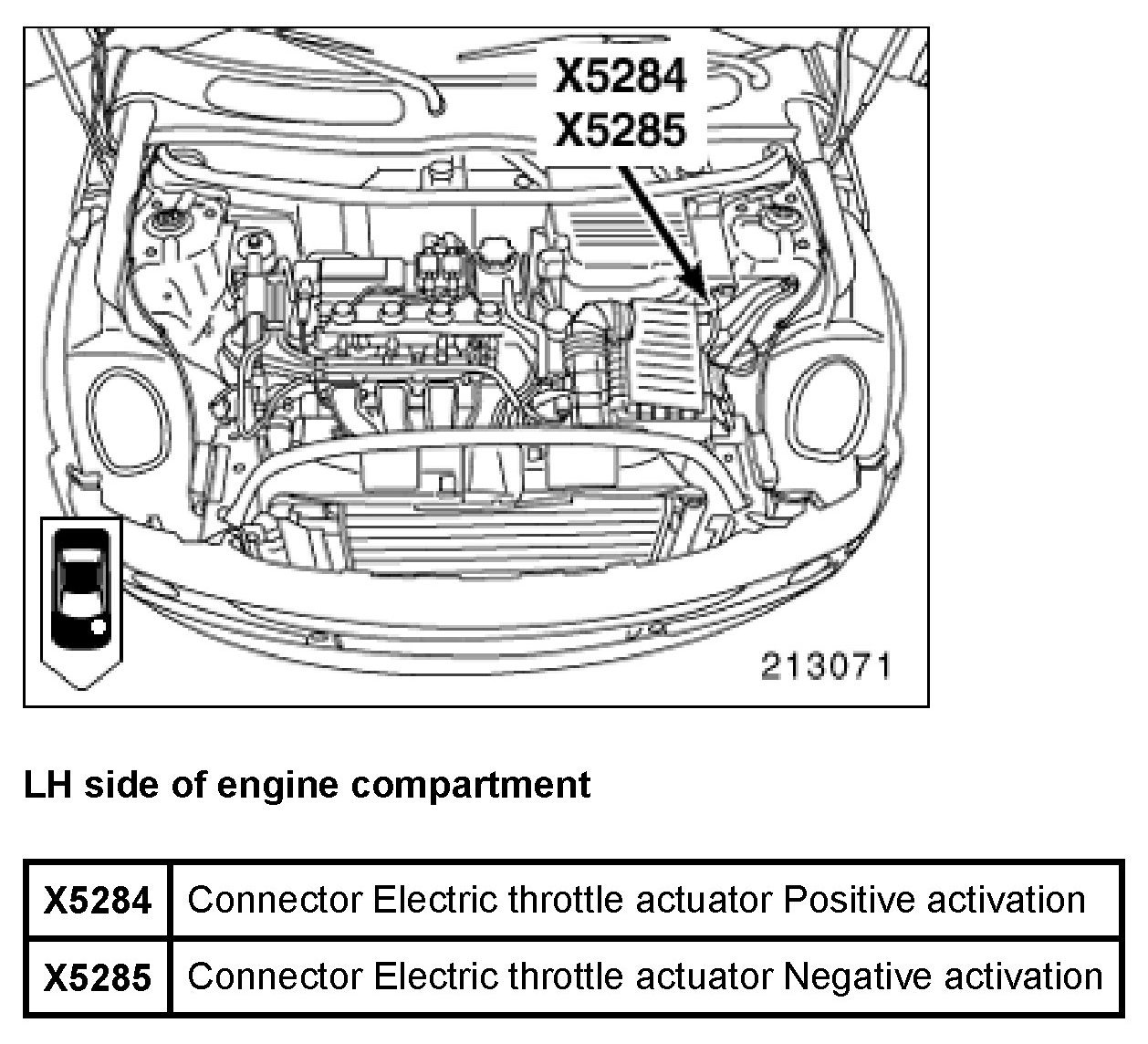 X5284
X5285

213071

LH side of engine compartment

| X5284 | Connector Electric throttle actuator Positive activation |
|---|---|
| X5285 | Connector Electric throttle actuator Negative activation |