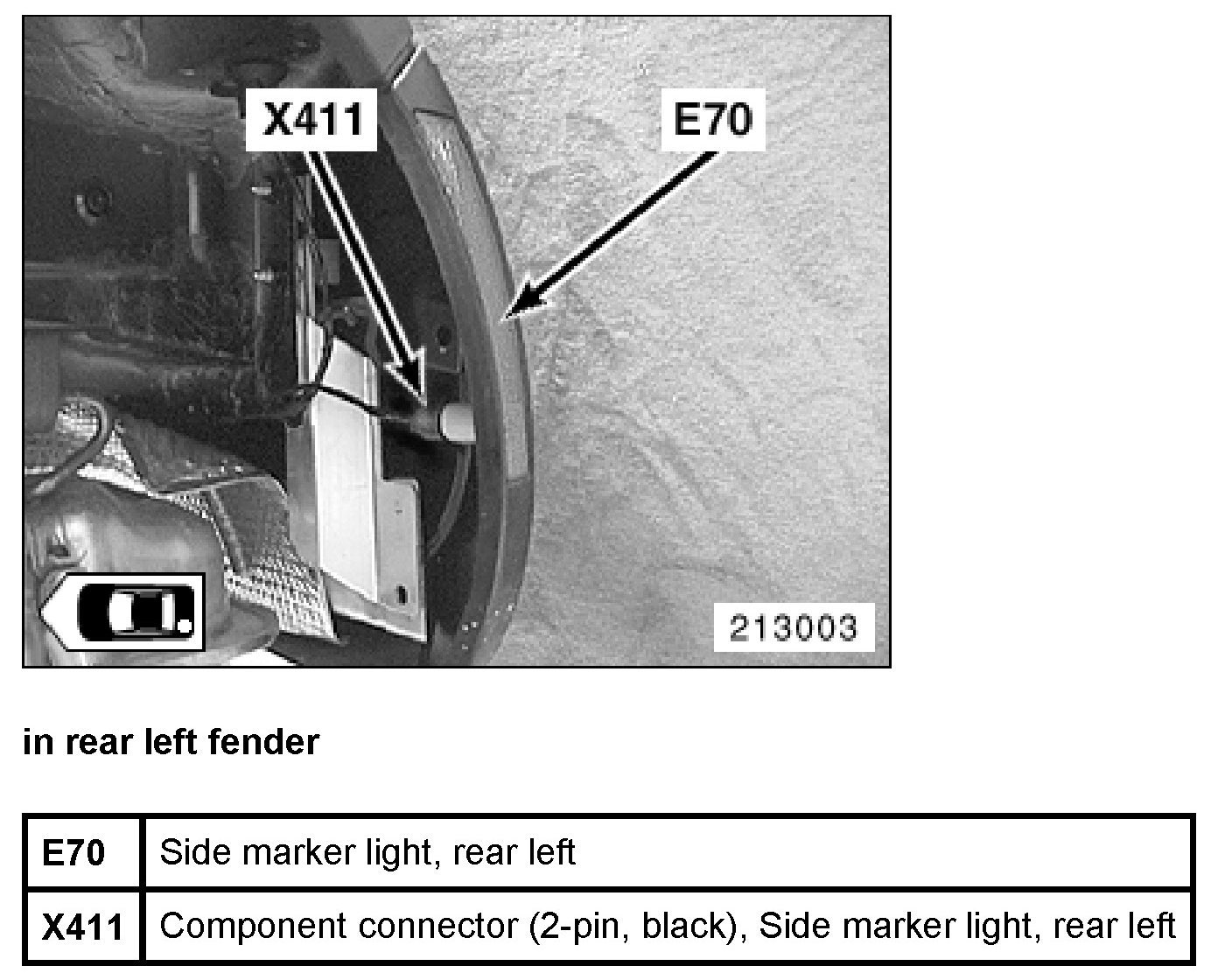 X411
E70
213003

in rear left fender

| E70 | Side marker light, rear left |
|---|---|
| X411 | Component connector (2-pin, black), Side marker light, rear left |