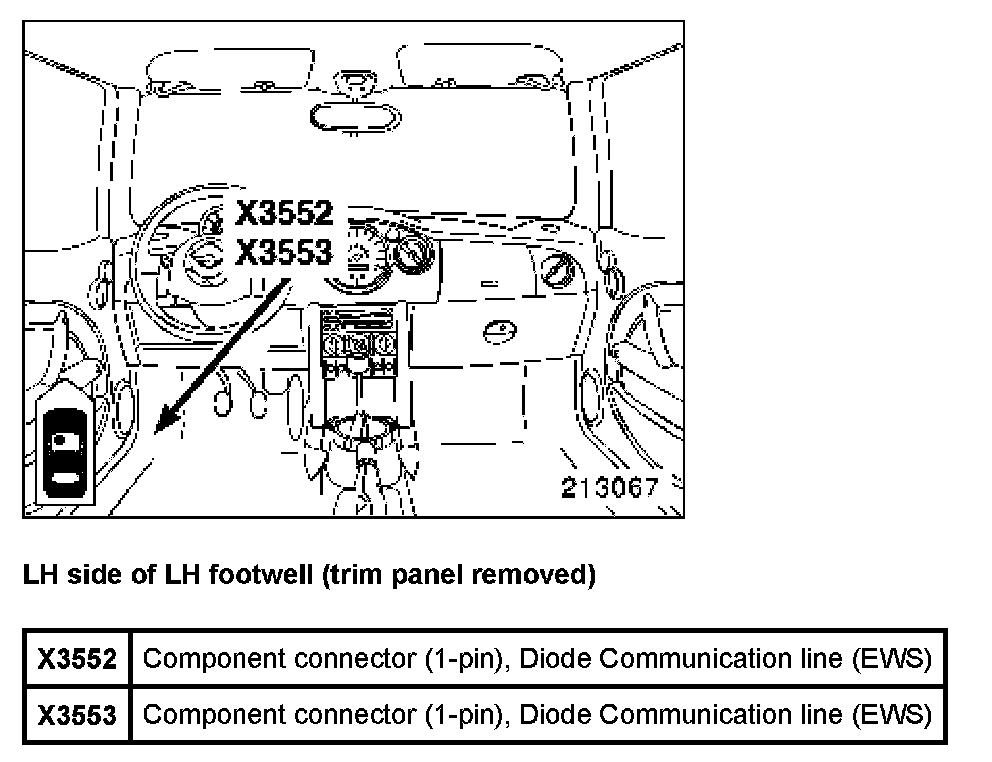 X3552
X3553

213067

LH side of LH footwell (trim panel removed)

| X3552 | Component connector (1-pin), Diode Communication line (EWS) |
|---|---|
| X3553 | Component connector (1-pin), Diode Communication line (EWS) |