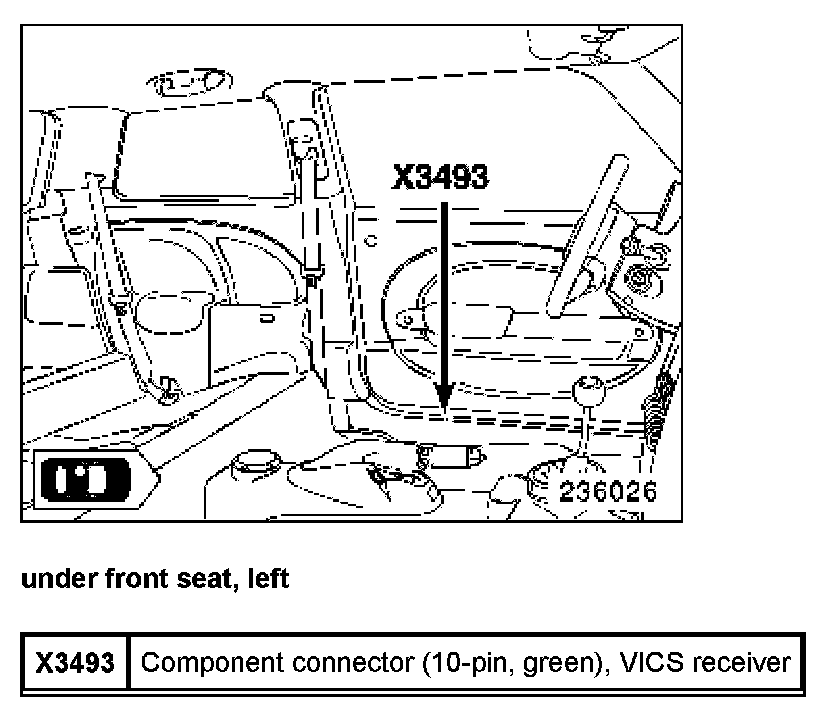 X3493

236026

under front seat, left

| X3493 | Component connector (10-pin, green), VICS receiver |
|---|---|