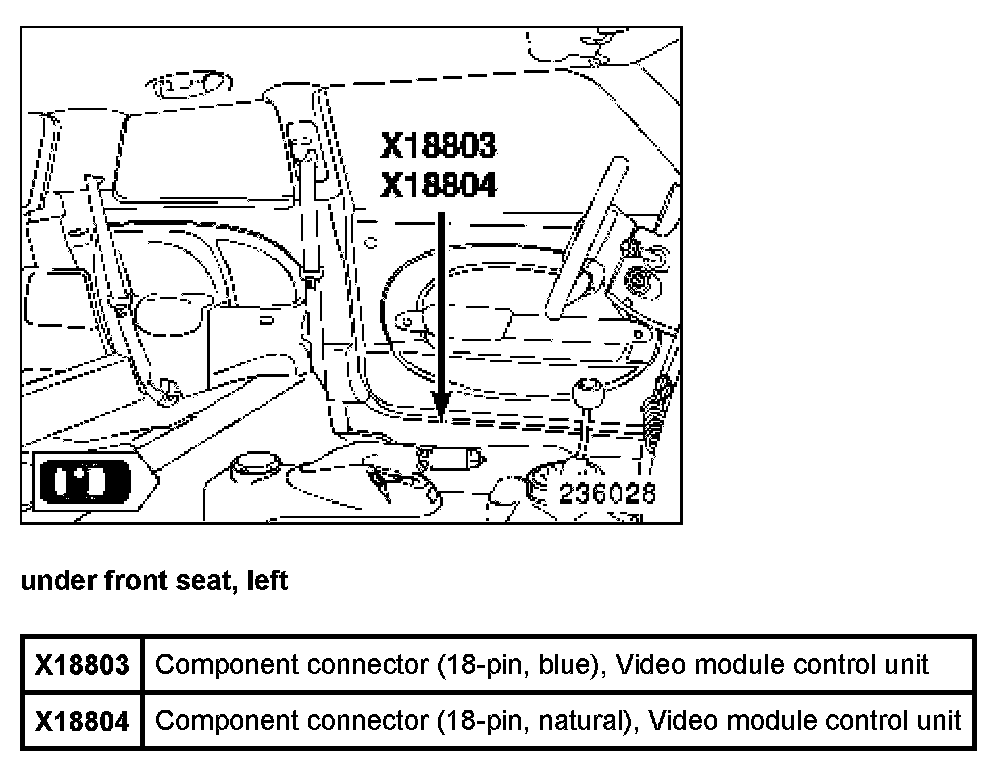 X18803
X18804

236028

under front seat, left

| X18803 | Component connector (18-pin, blue), Video module control unit |
|---|---|
| X18804 | Component connector (18-pin, natural), Video module control unit |