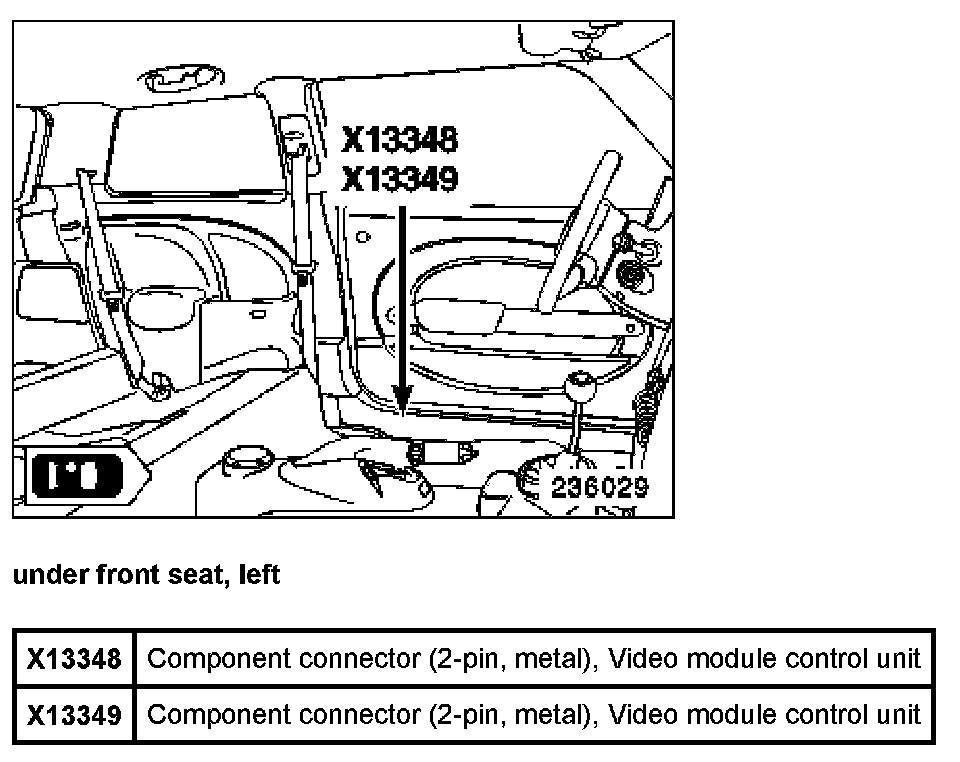 X13348
X13349

236029

under front seat, left

| X13348 | Component connector (2-pin, metal), Video module control unit |
|---|---|
| X13349 | Component connector (2-pin, metal), Video module control unit |