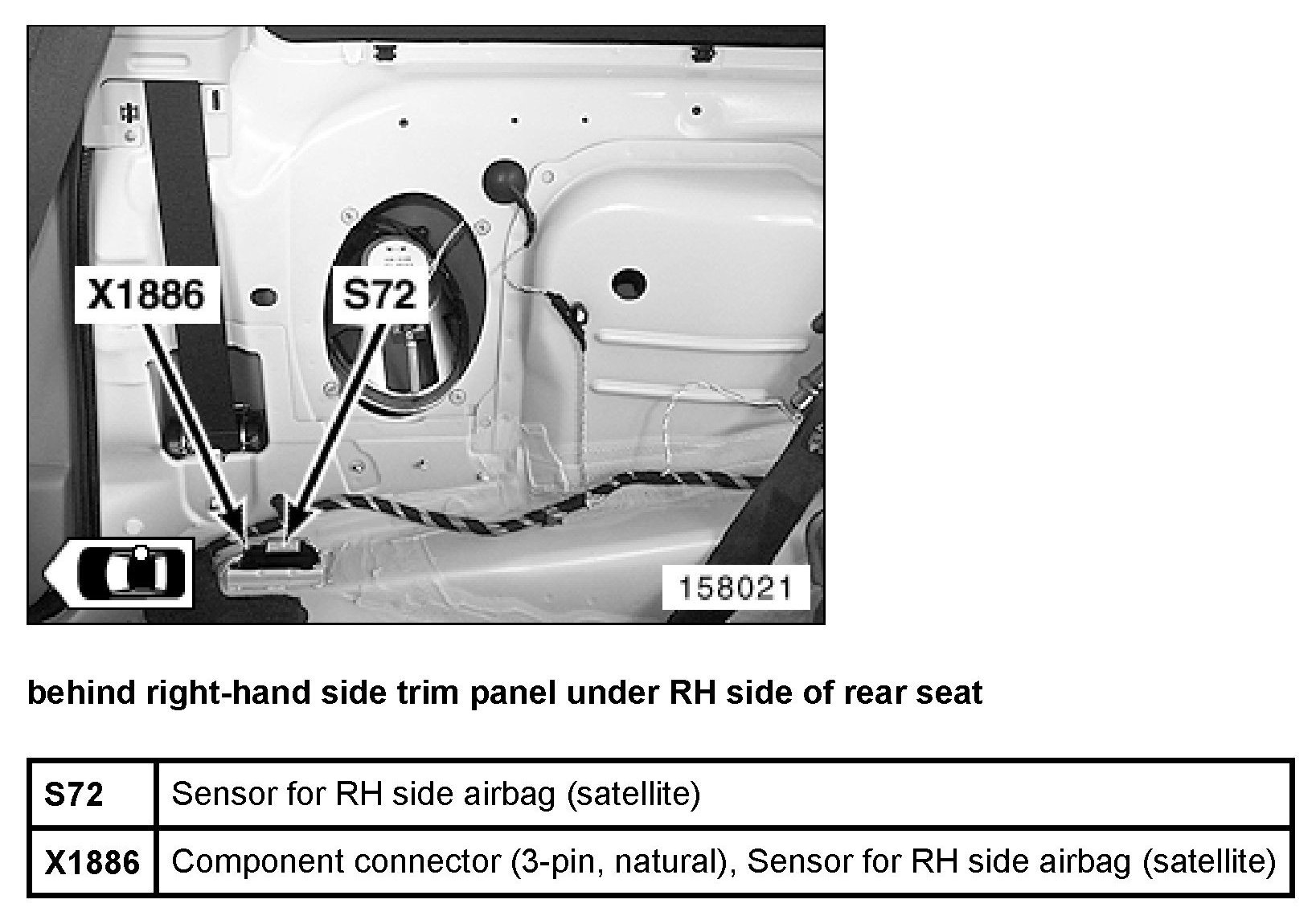 X1886

S72

158021

behind right-hand side trim panel under RH side of rear seat

| S72 | Sensor for RH side airbag (satellite) |
|---|---|
| X1886 | Component connector (3-pin, natural), Sensor for RH side airbag (satellite) |