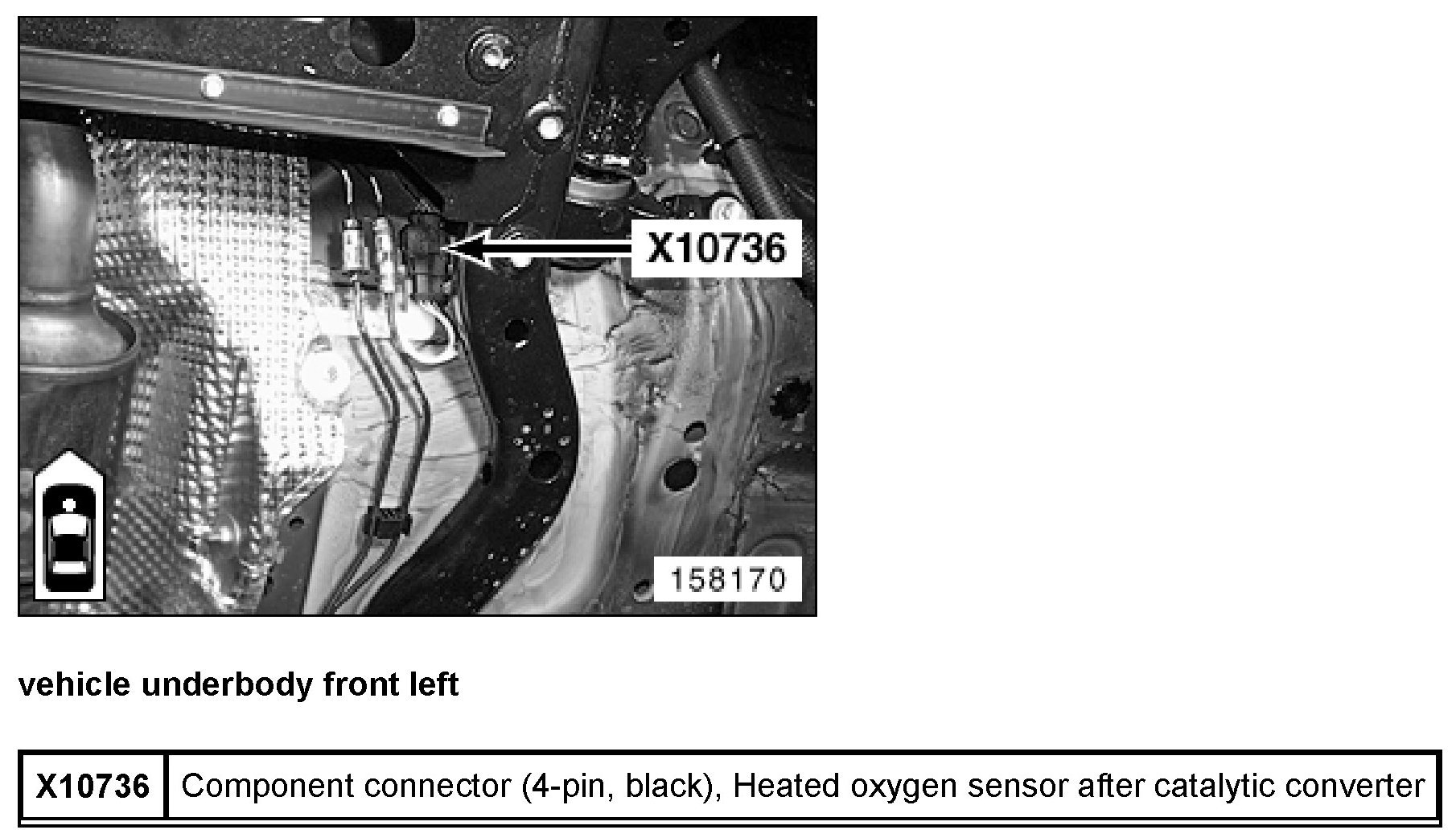 X10736

158170

vehicle underbody front left

| X10736 | Component connector (4-pin, black), Heated oxygen sensor after catalytic converter |
|---|---|