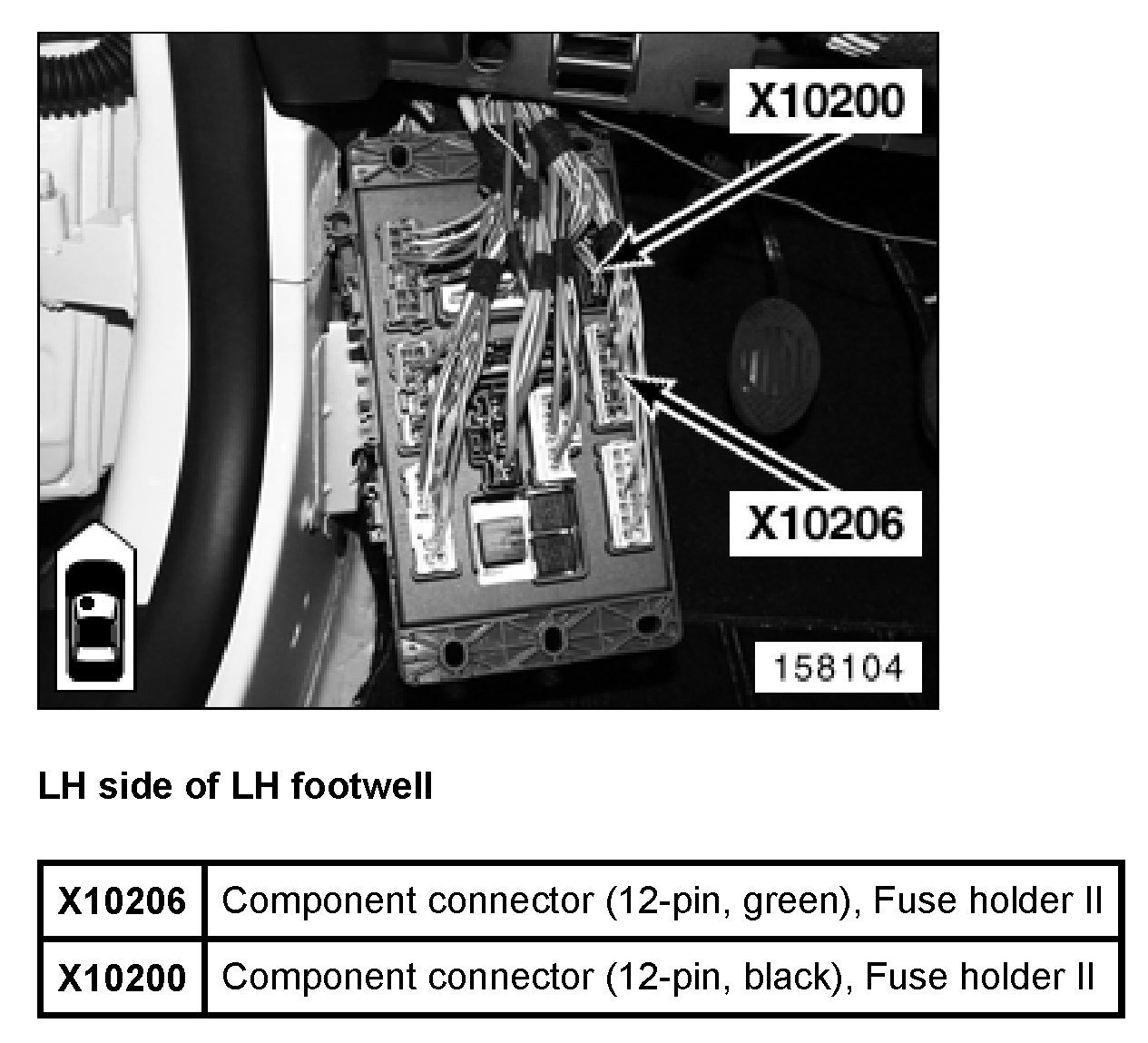 X10200

X10206

158104

LH side of LH footwell

| X10206 | Component connector (12-pin, green), Fuse holder II |
|---|---|
| X10200 | Component connector (12-pin, black), Fuse holder II |