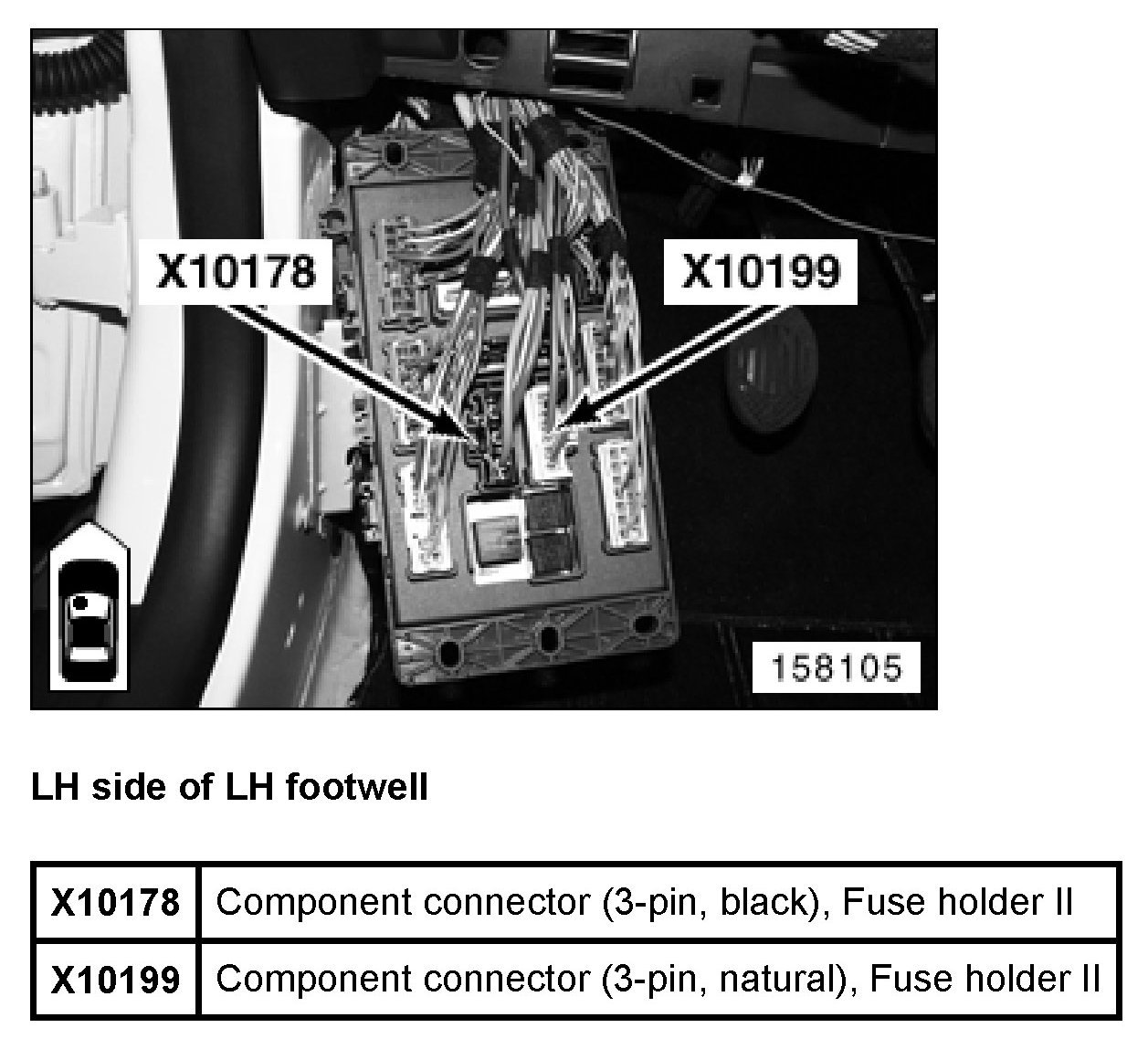 X10178

X10199

158105

LH side of LH footwell

| X10178 | Component connector (3-pin, black), Fuse holder II |
|---|---|
| X10199 | Component connector (3-pin, natural), Fuse holder II |