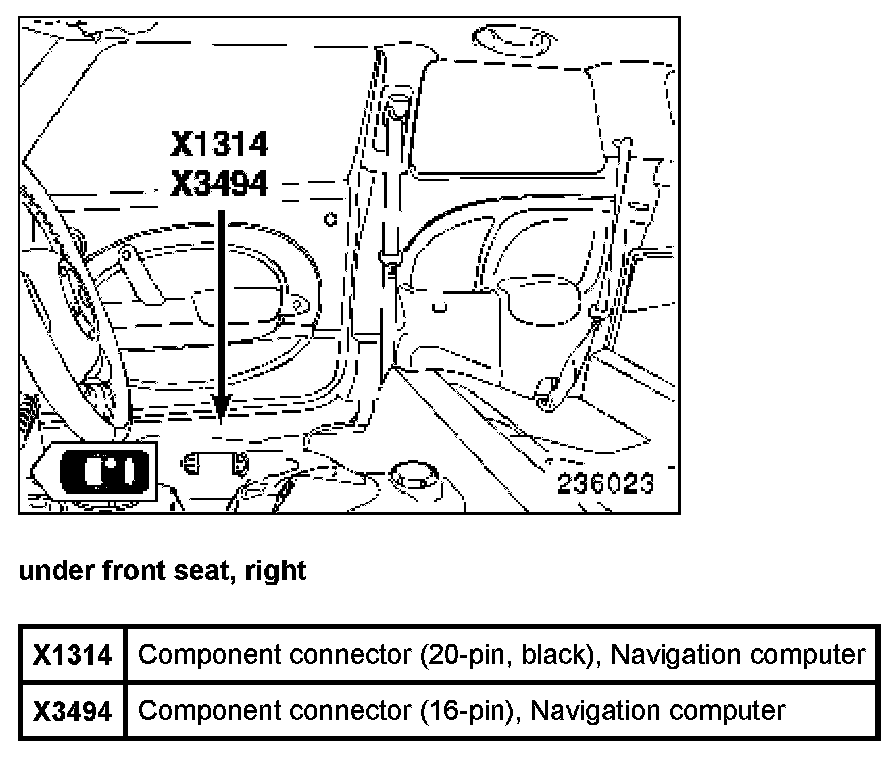 X1314
X3494

236023

under front seat, right

| X1314 | Component connector (20-pin, black), Navigation computer |
|---|---|
| X3494 | Component connector (16-pin), Navigation computer |