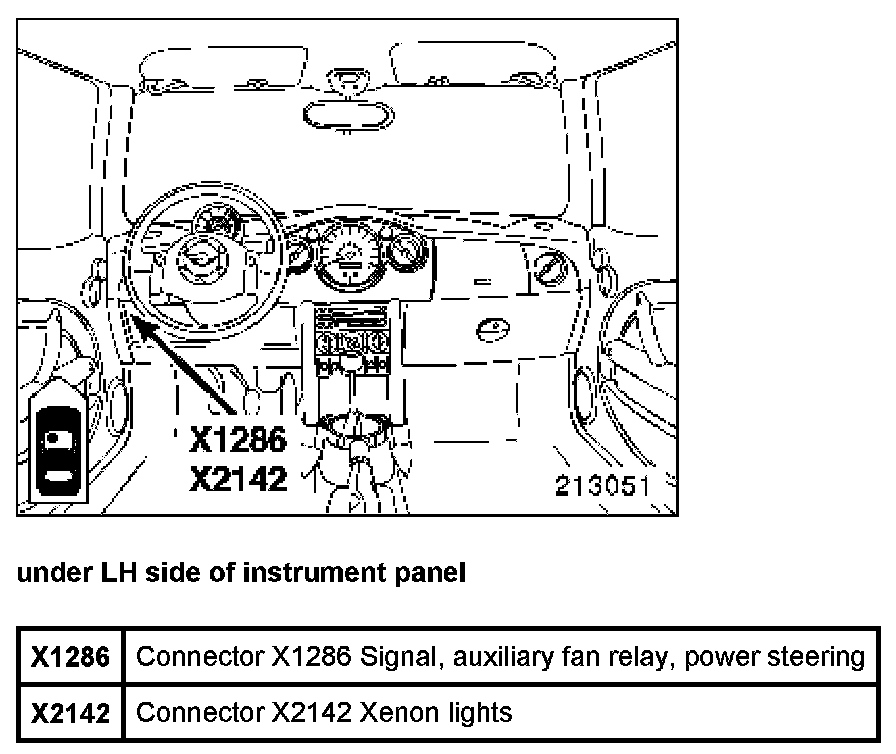 X1286
X2142
213051

under LH side of instrument panel

| X1286 | Connector X1286 Signal, auxiliary fan relay, power steering |
|---|---|
| X2142 | Connector X2142 Xenon lights |