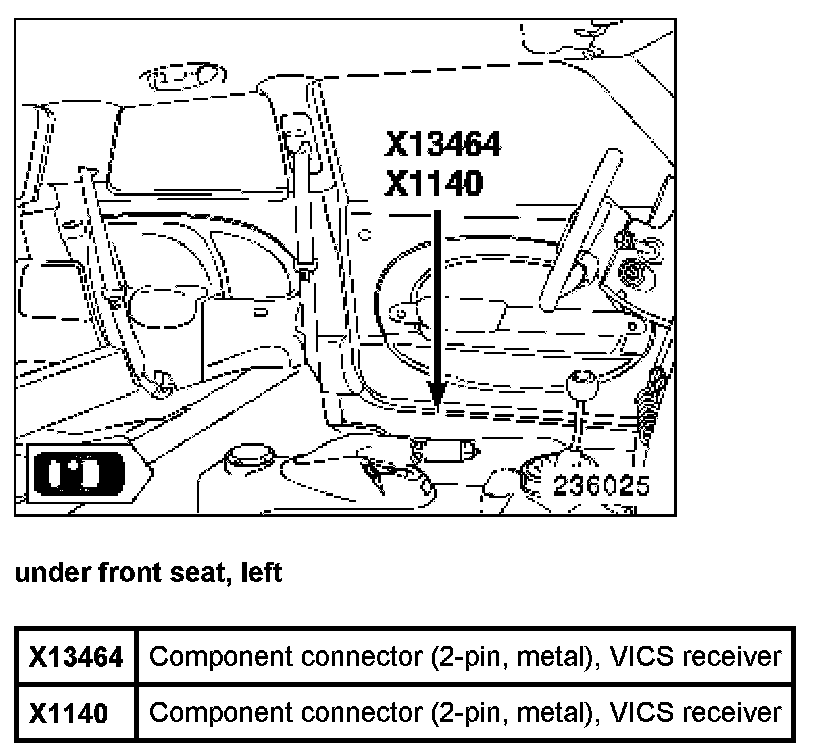 X13464
X1140

236025

under front seat, left

| X13464 | Component connector (2-pin, metal), VICS receiver |
|---|---|
| X1140 | Component connector (2-pin, metal), VICS receiver |