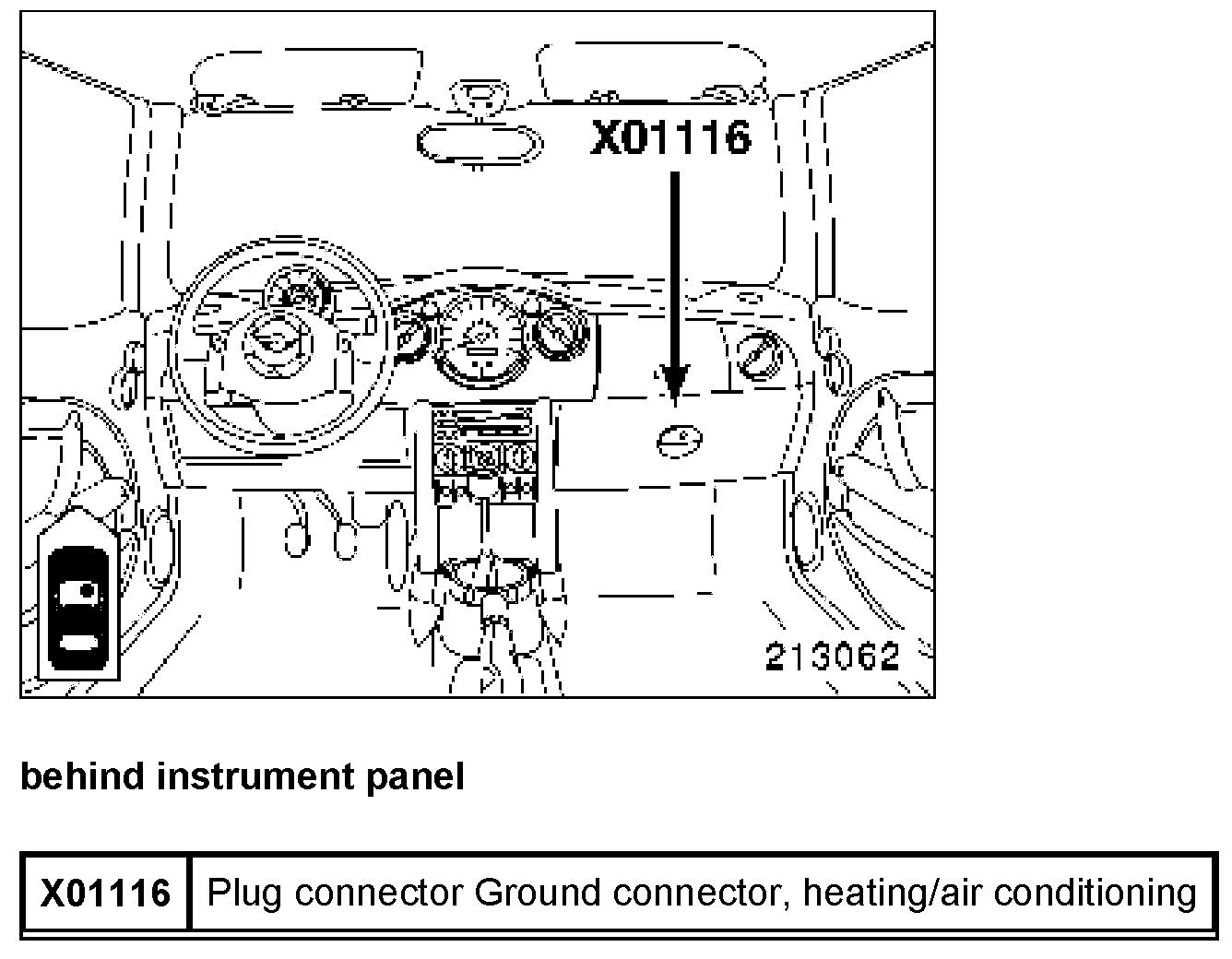 X01116

213062

behind instrument panel

| X01116 | Plug connector Ground connector, heating/air conditioning |
|---|---|