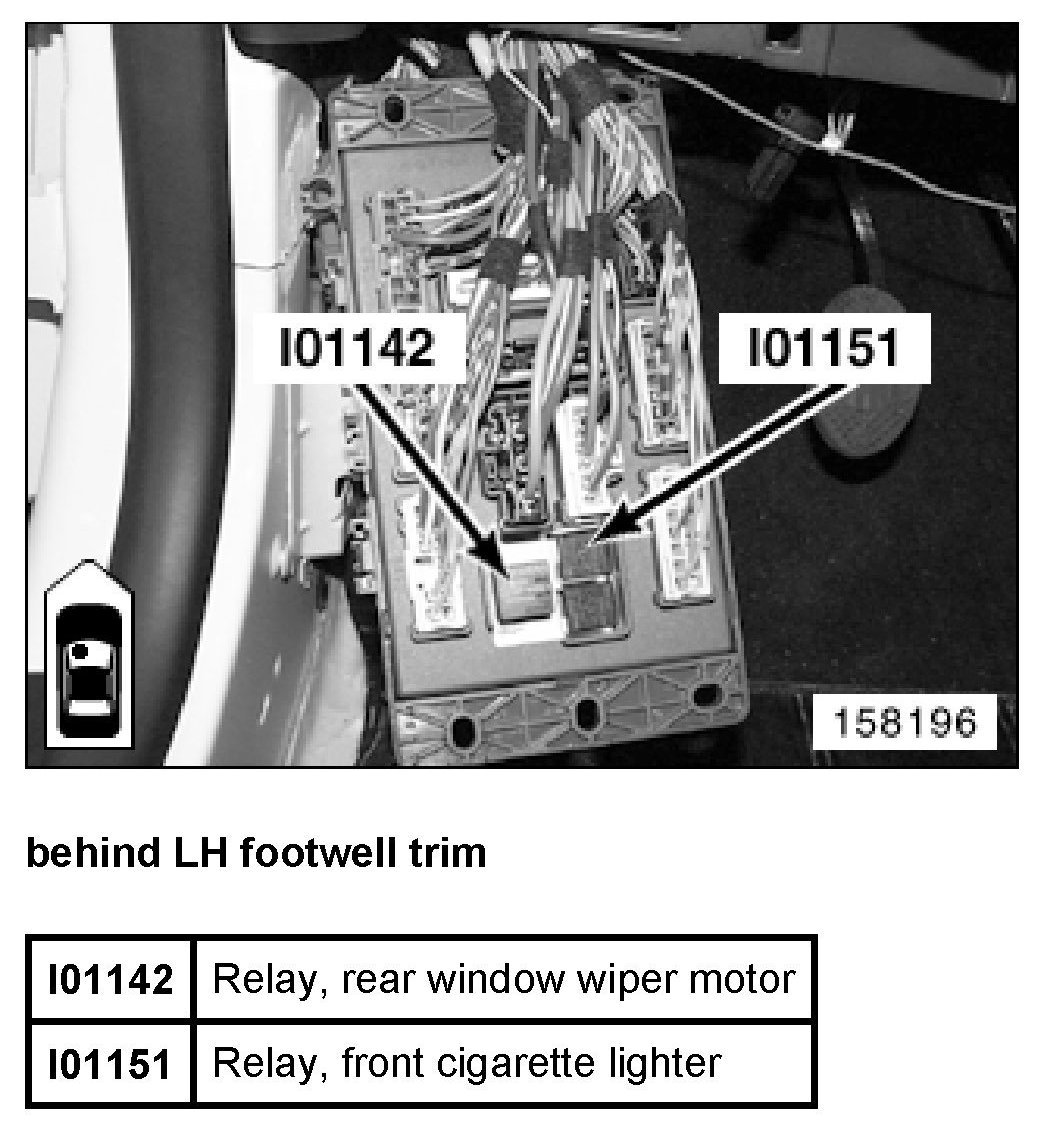 I01142

I01151

158196

behind LH footwell trim

| I01142 | Relay, rear window wiper motor |
|---|---|
| I01151 | Relay, front cigarette lighter |