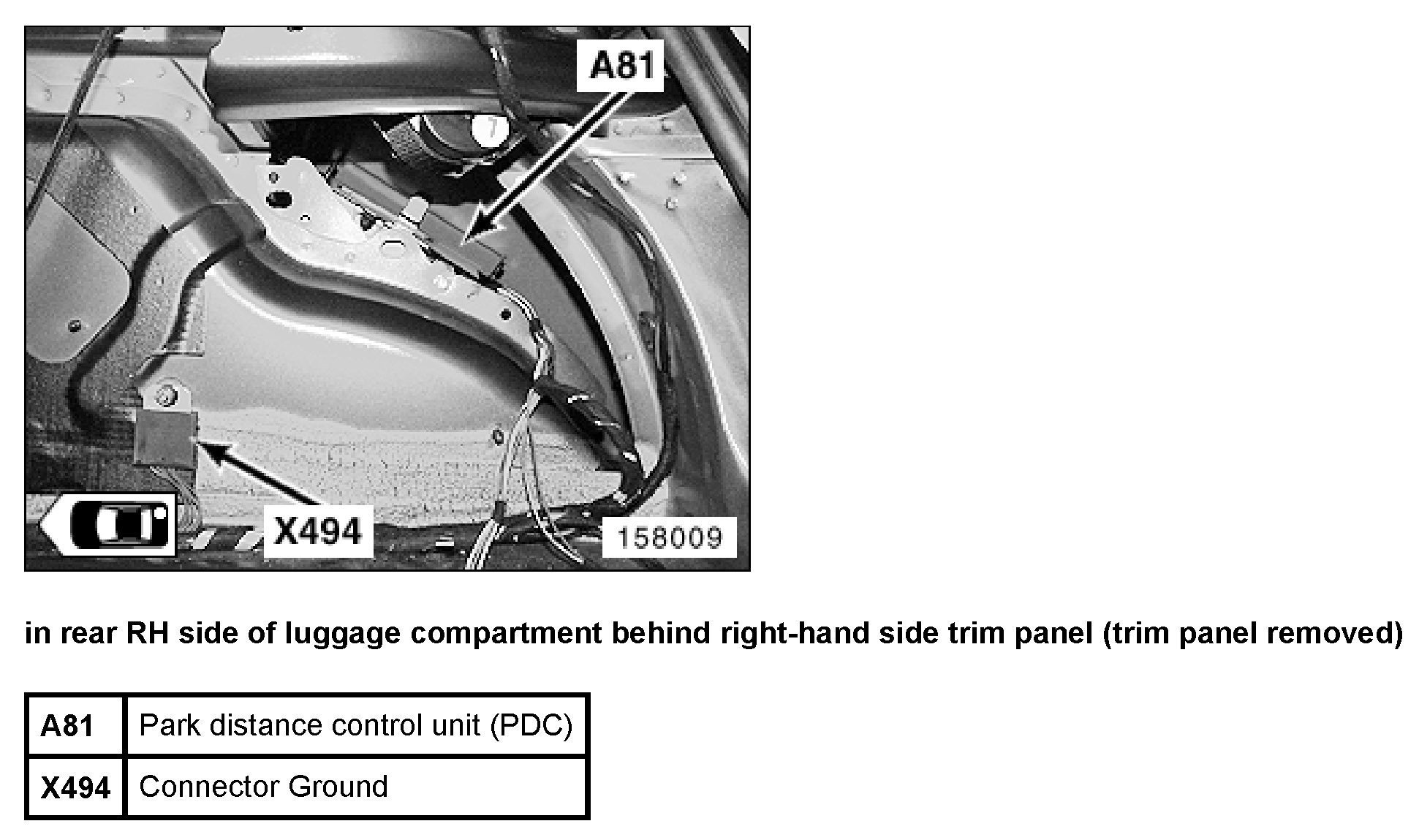 A81

X494

158009

in rear RH side of luggage compartment behind right-hand side trim panel (trim panel removed)

| A81 | Park distance control unit (PDC) |
|---|---|
| X494 | Connector Ground |