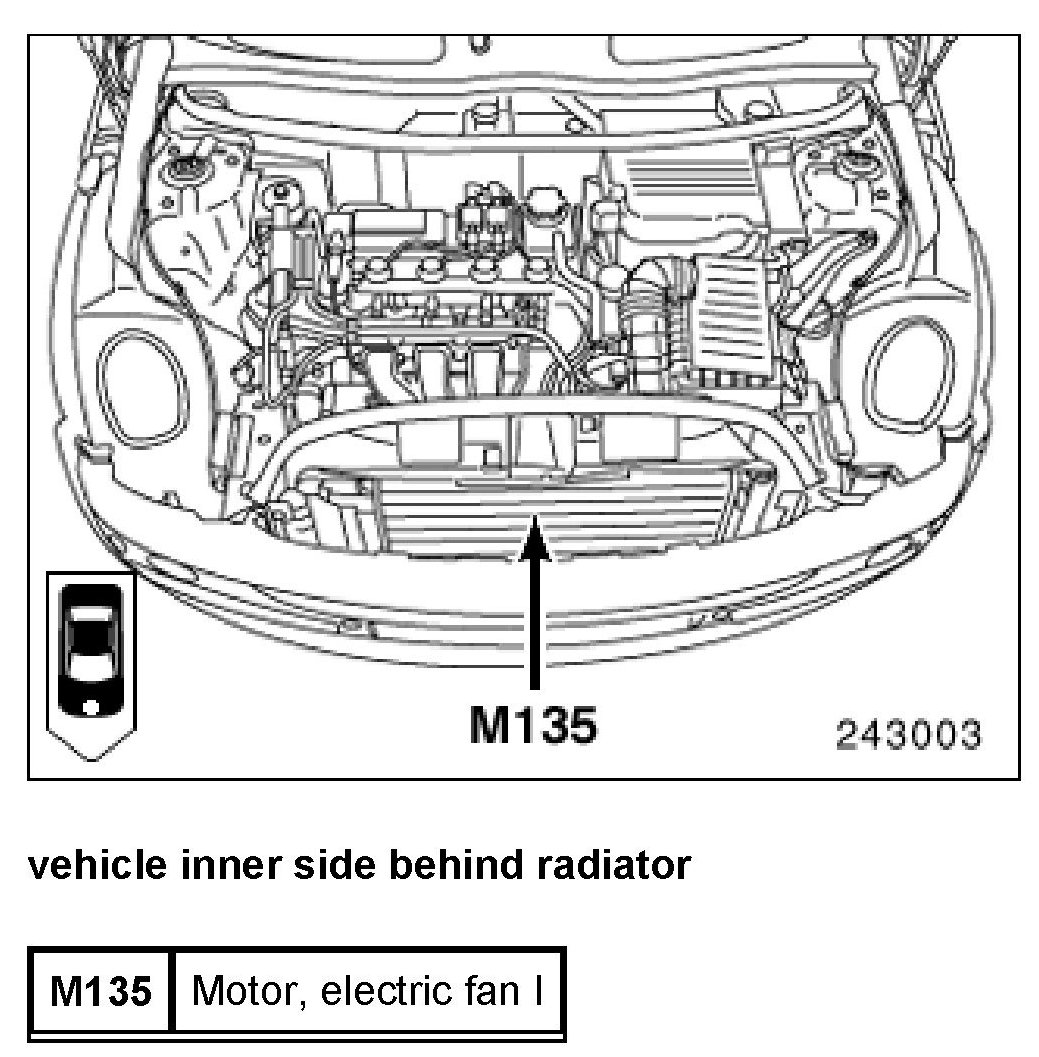 M135

243003

vehicle inner side behind radiator

| M135 | Motor, electric fan I |
|---|---|