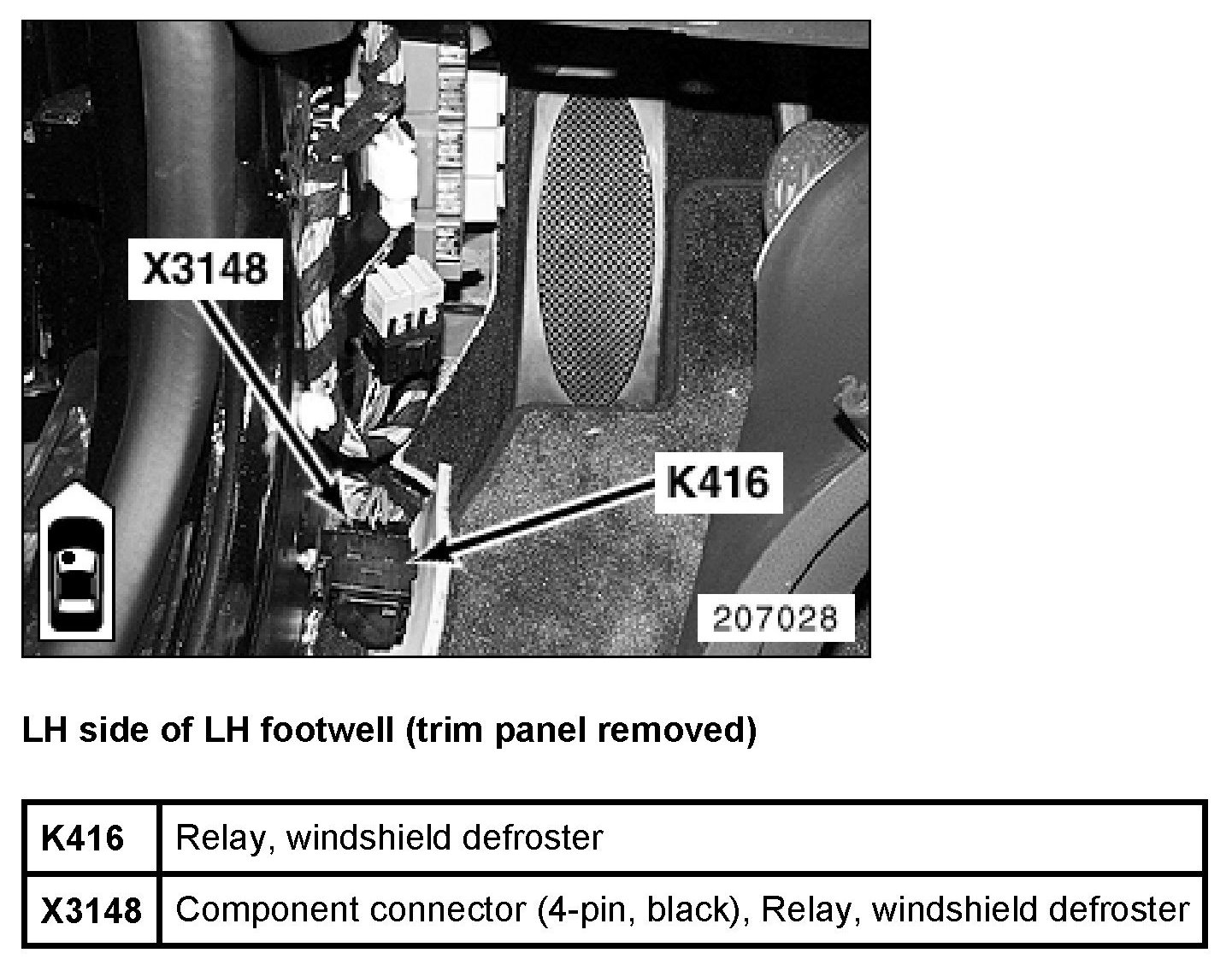 X3148

K416

207028

LH side of LH footwell (trim panel removed)

| K416 | Relay, windshield defroster |
|---|---|
| X3148 | Component connector (4-pin, black), Relay, windshield defroster |