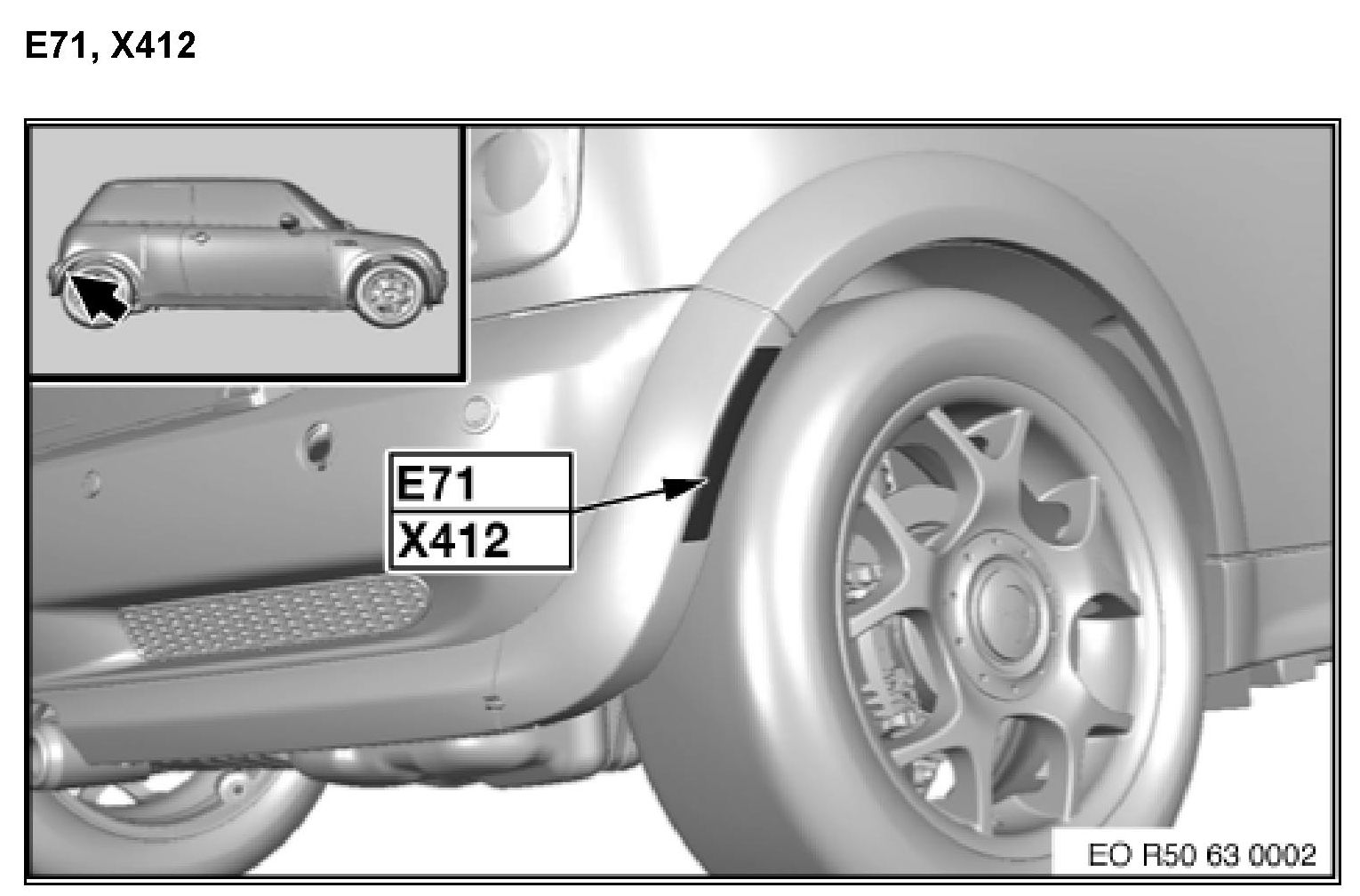 E71, X412

E71
X412

EO R50 63 0002