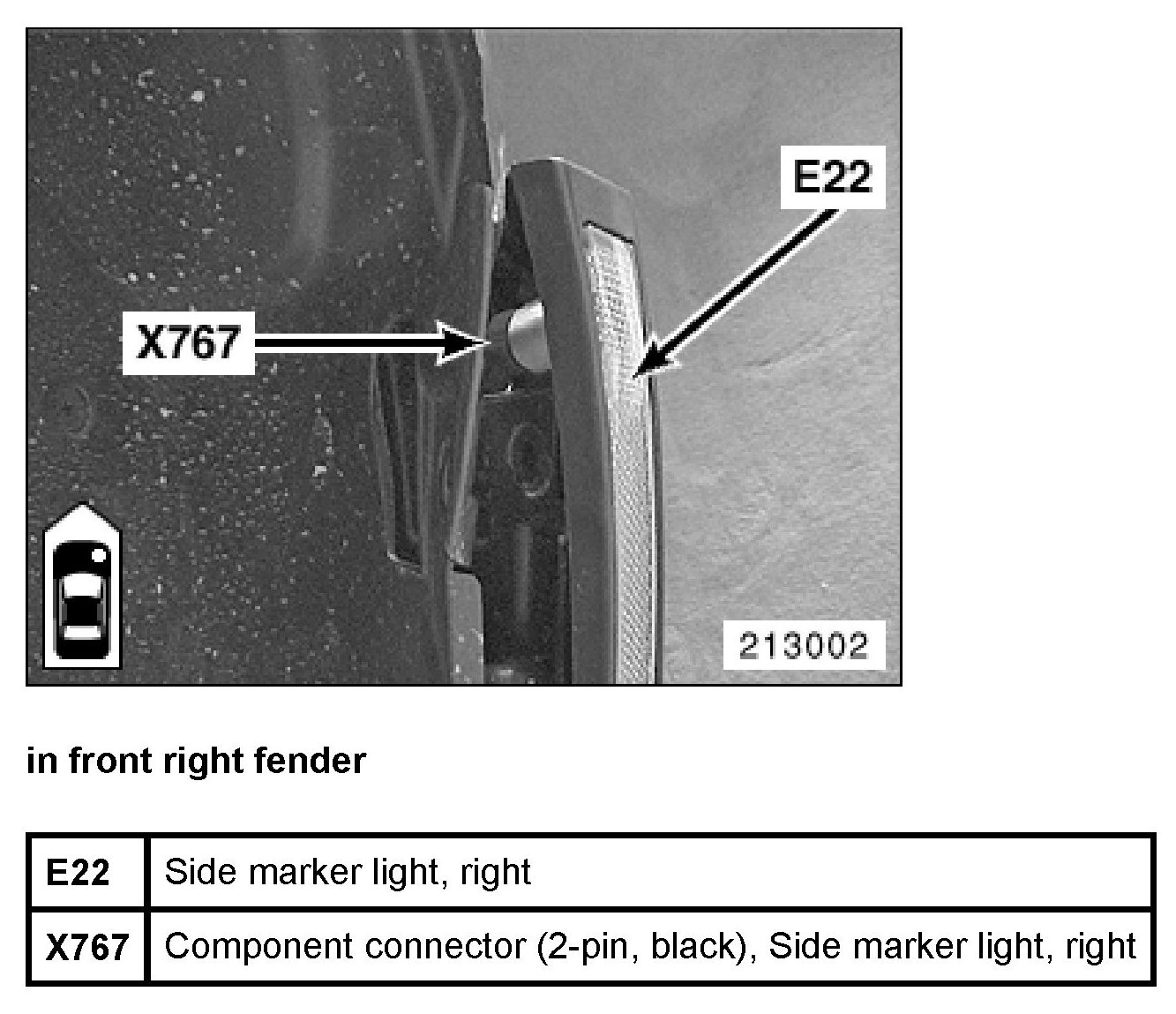 E22

X767

213002

in front right fender

| E22 | Side marker light, right |
|---|---|
| X767 | Component connector (2-pin, black), Side marker light, right |