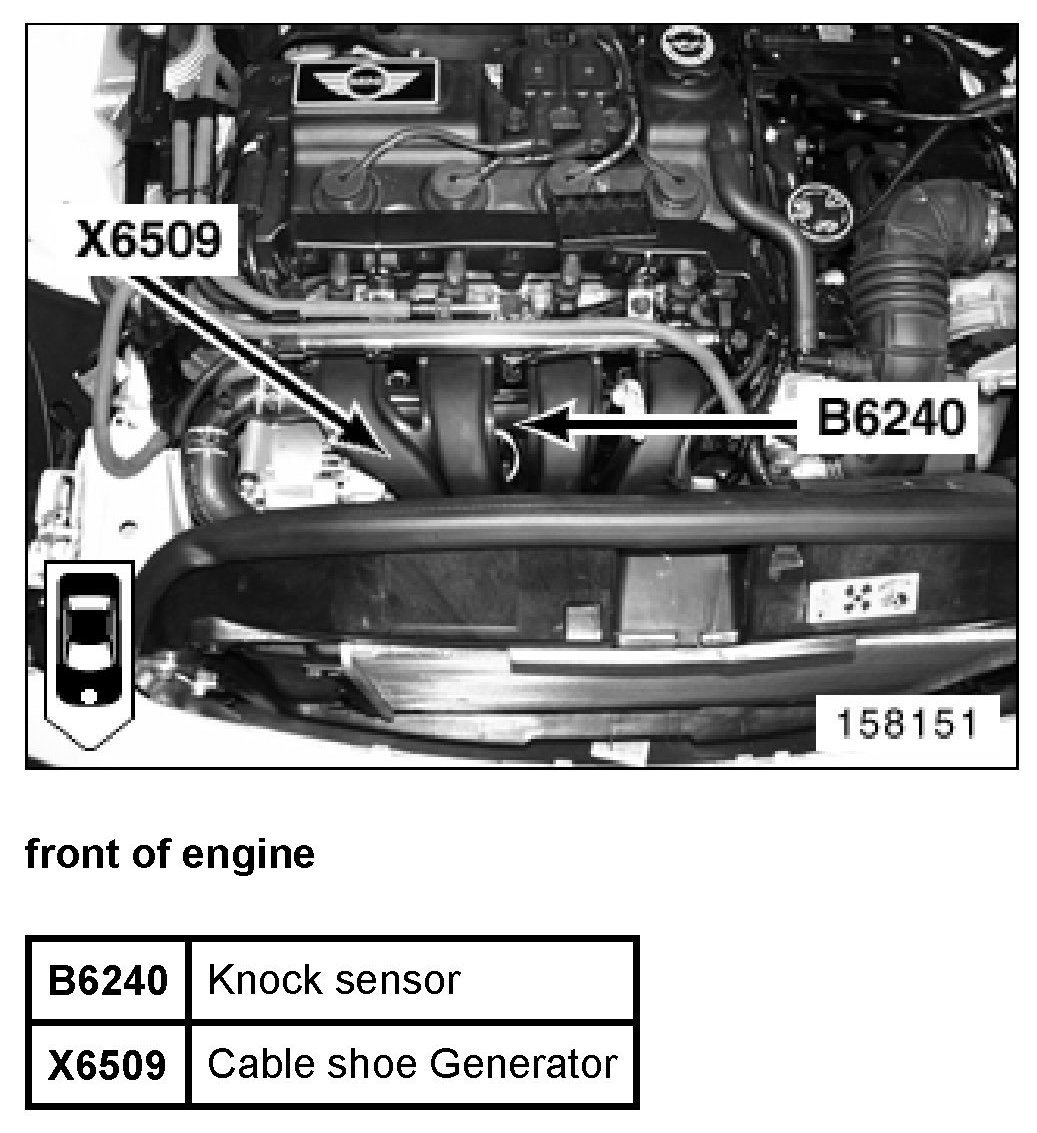 X6509

B6240

158151

front of engine

| B6240 | Knock sensor |
|---|---|
| X6509 | Cable shoe Generator |