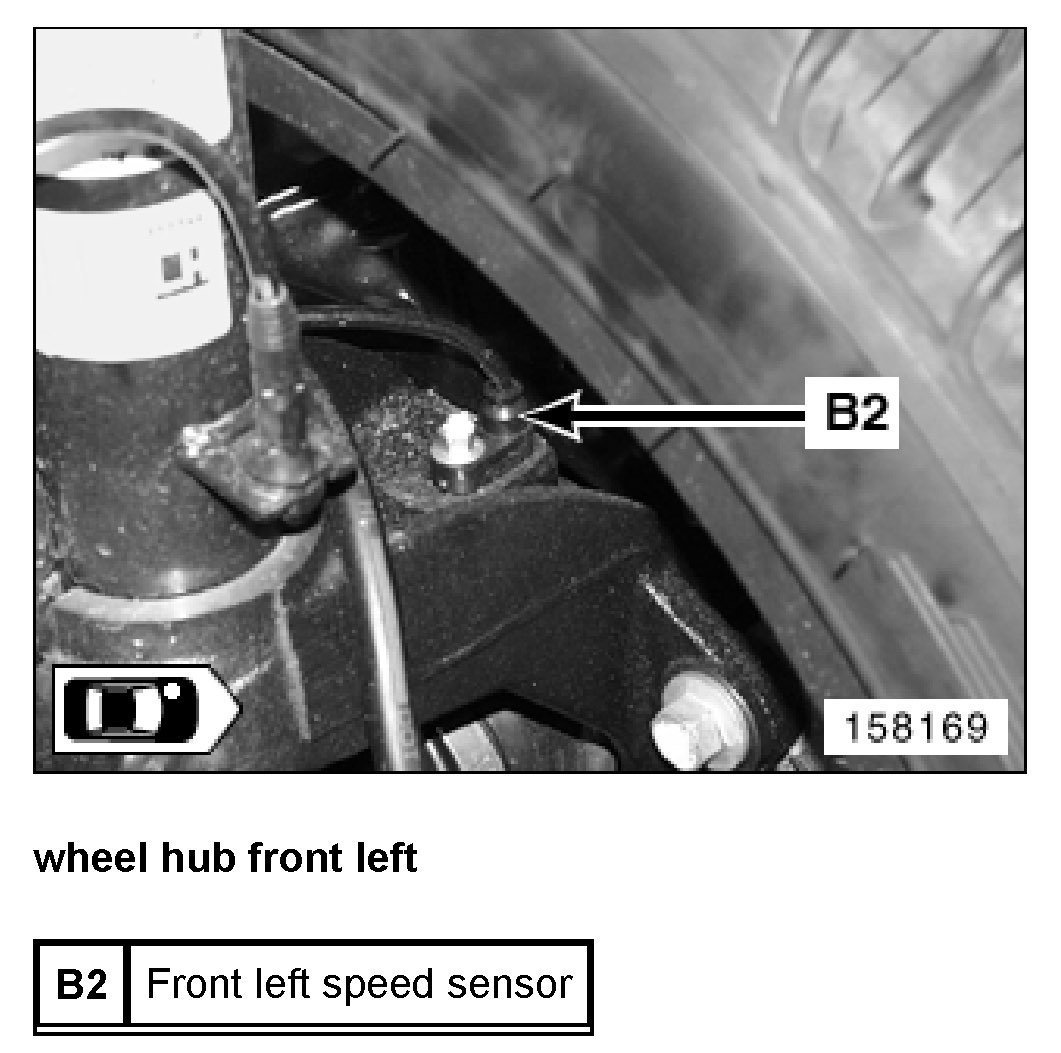 B2

158169

wheel hub front left

| B2 | Front left speed sensor |
|---|---|