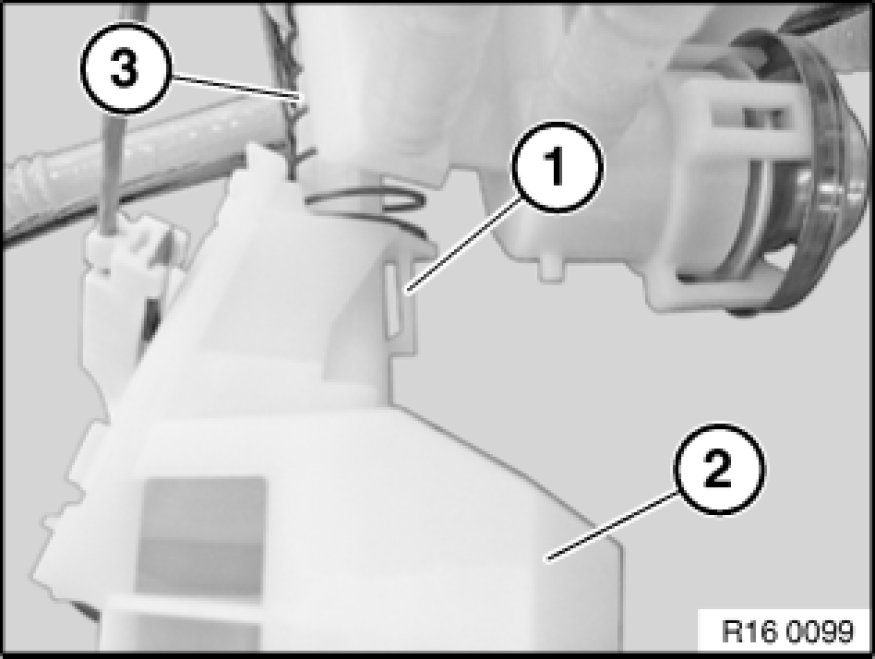 3
1
2
R16 0099