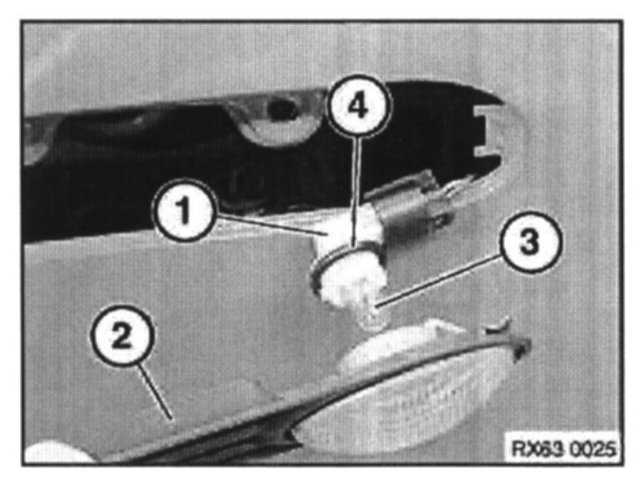 4
1
3
2
RX63 0025