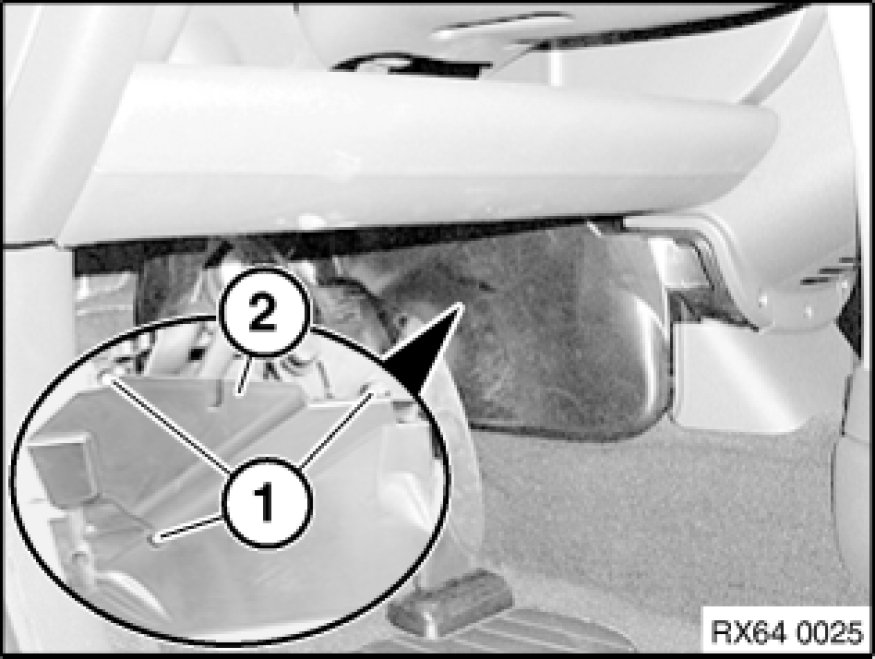 2
1
RX64 0025