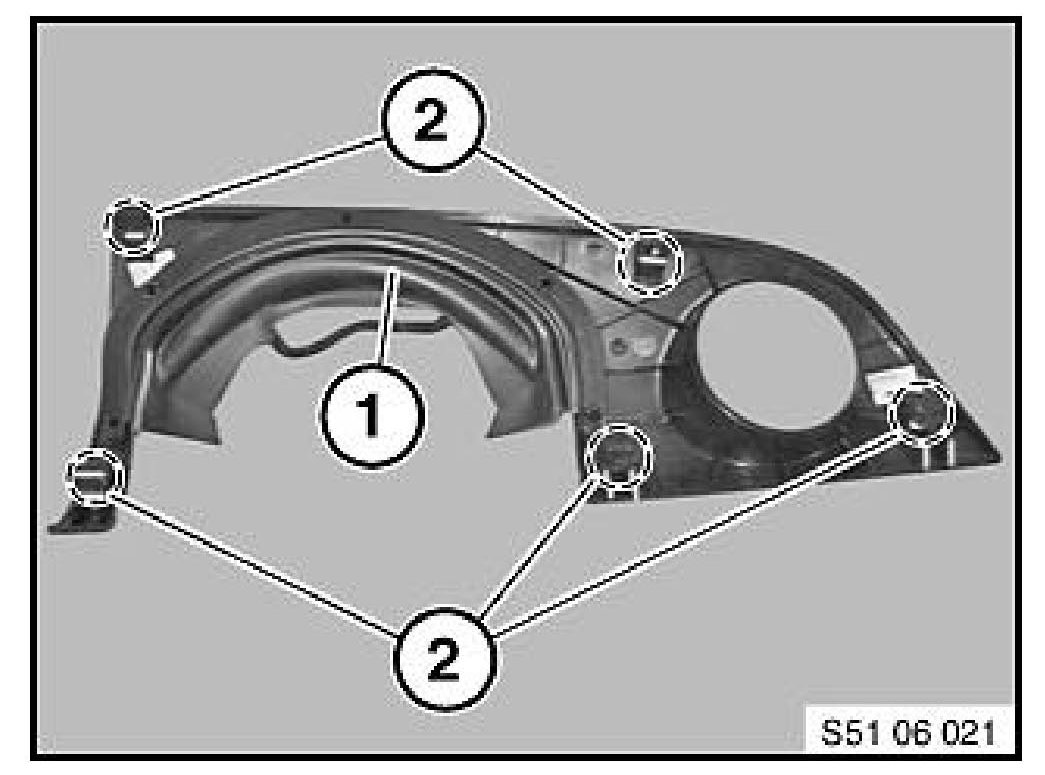 2

1

2

S51 06 021