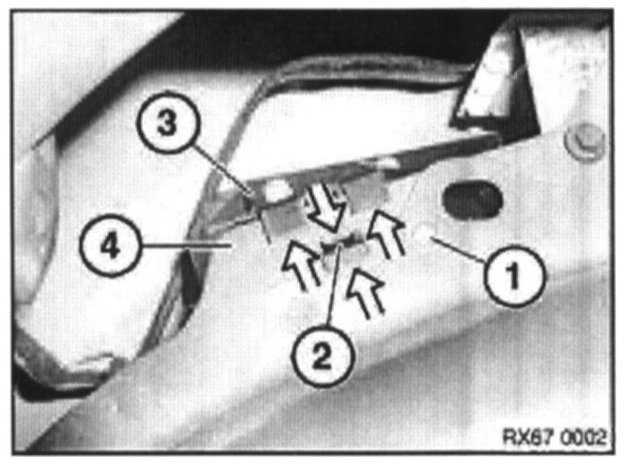 3
4
1
2
RX67 0002