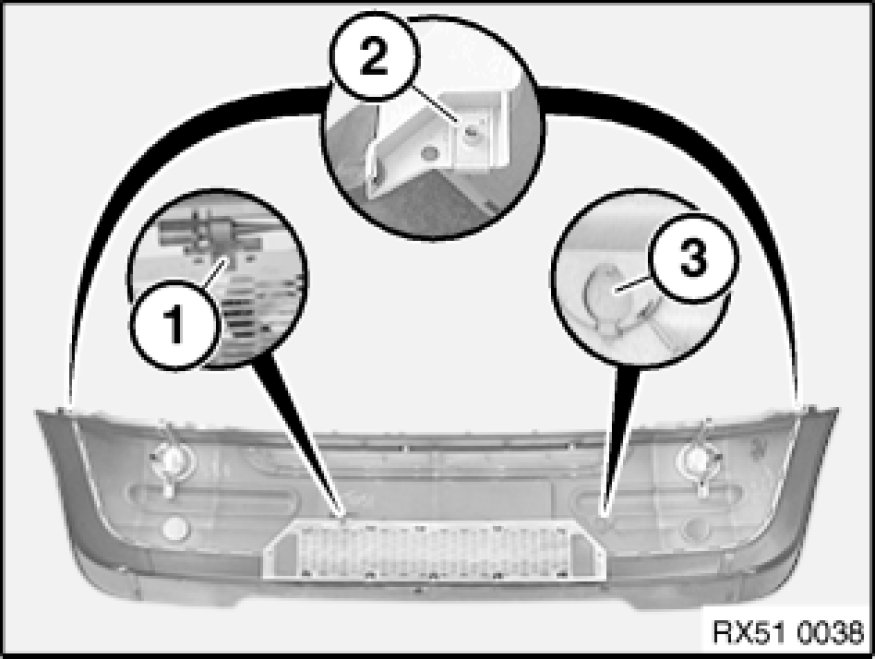 2
1
3
RX51 0038