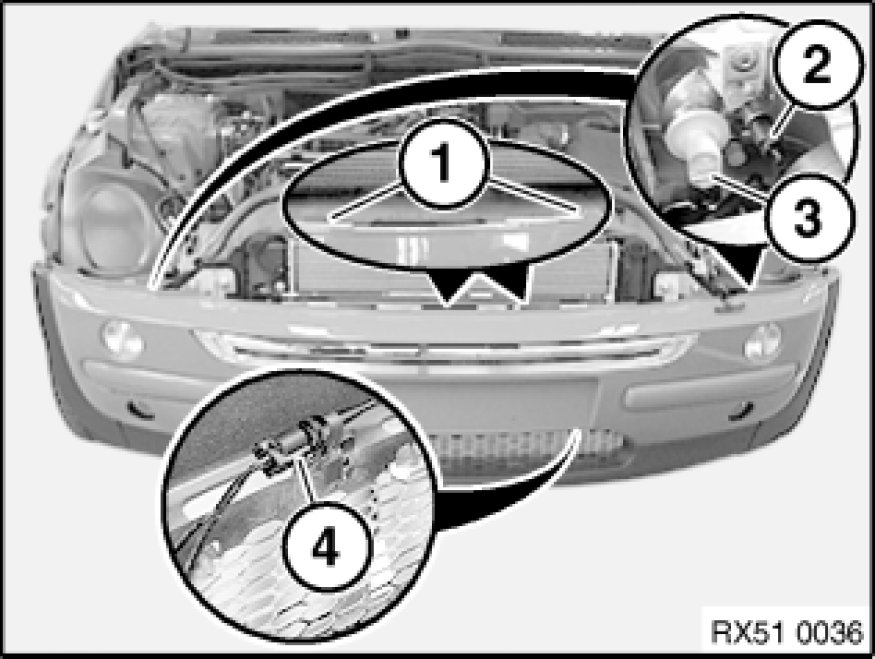 1
2
3
4
RX51 0036