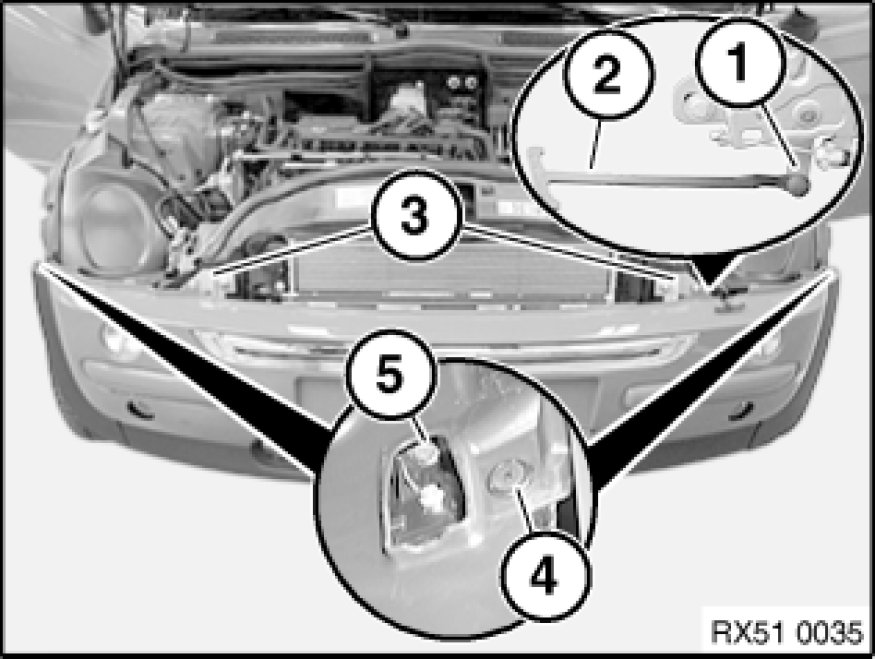 2
1
3
5
4
RX51 0035